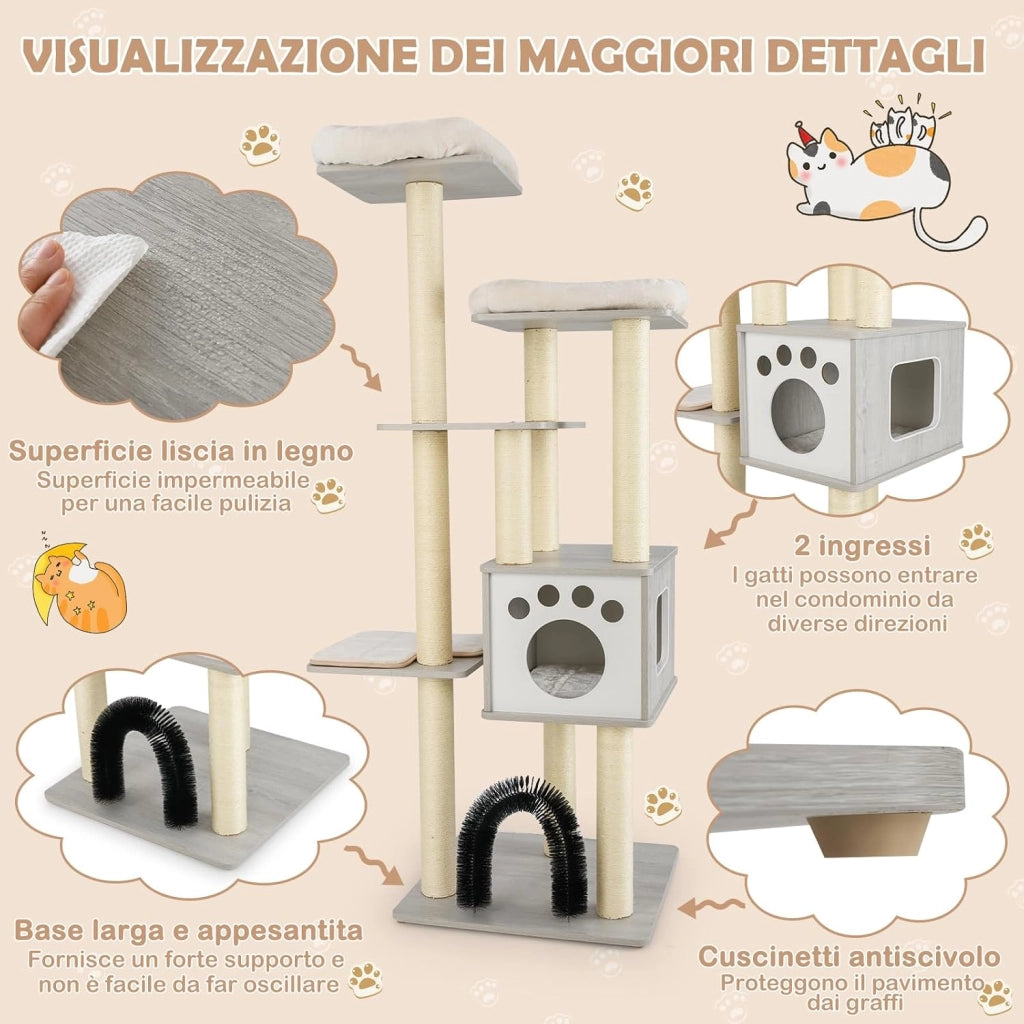 VISUALIZZAZIONE DEI MAGGIORI DETTAGLI

Superficie liscia in legno
Superficie impermeabile per una facile pulizia

2 ingressi
I gatti possono entrare nel condominio da diverse direzioni

Base larga e appesantita
Fornisce un forte supporto e non è facile da far oscillare

Cuscinetti antiscivolo
Proteggono il pavimento dai graffi