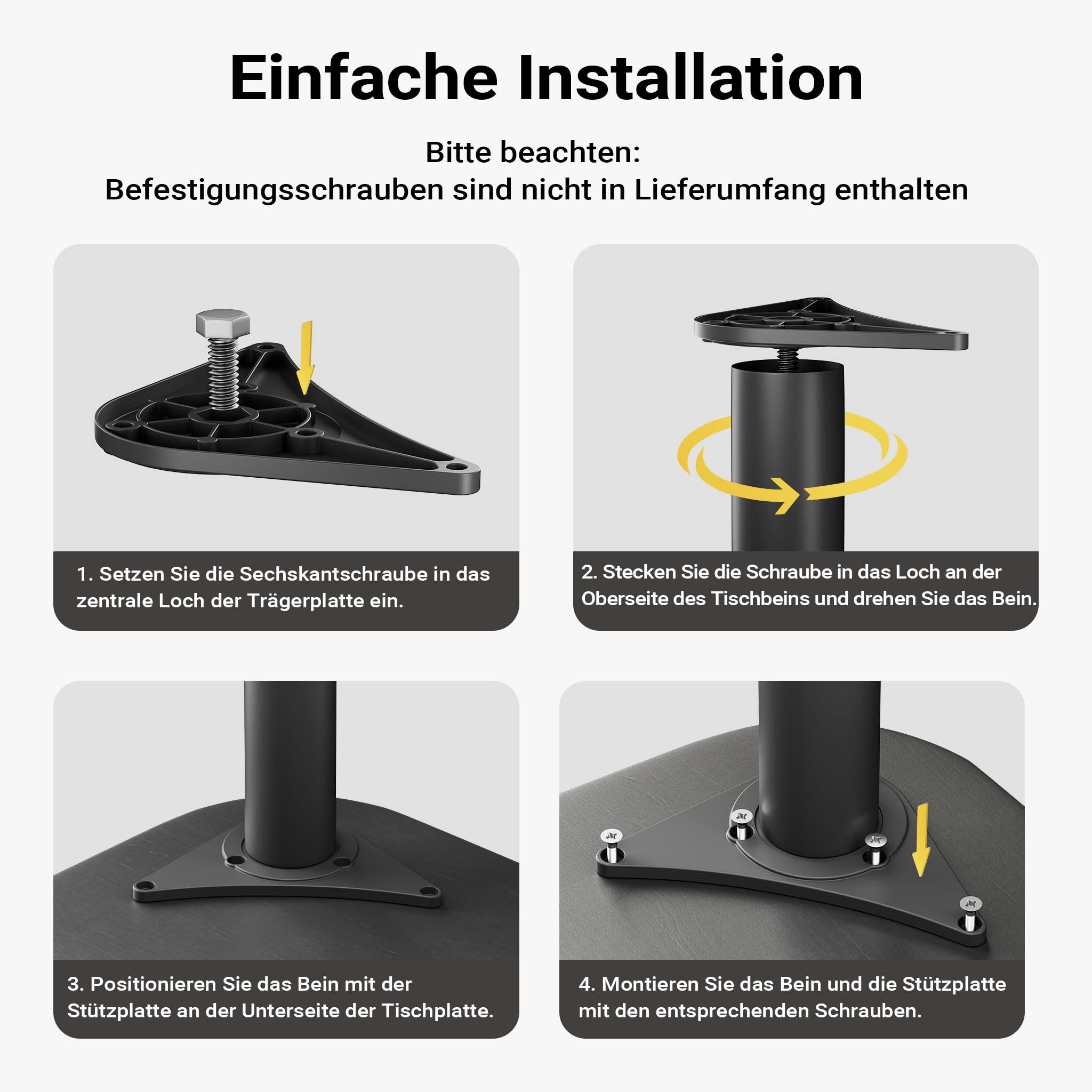 Einfache Installation

Bitte beachten:
Befestigungsschrauben sind nicht in Lieferumfang enthalten

1. Setzen Sie die Sechskantschraube in das zentrale Loch der Trägerplatte ein.

2. Stecken Sie die Schraube in das Loch an der Oberseite des Tischbeins und drehen Sie das Bein.

3. Positionieren Sie das Bein mit der Stützplatte an der Unterseite der Tischplatte.

4. Montieren Sie das Bein und die Stützplatte mit den entsprechenden Schrauben.