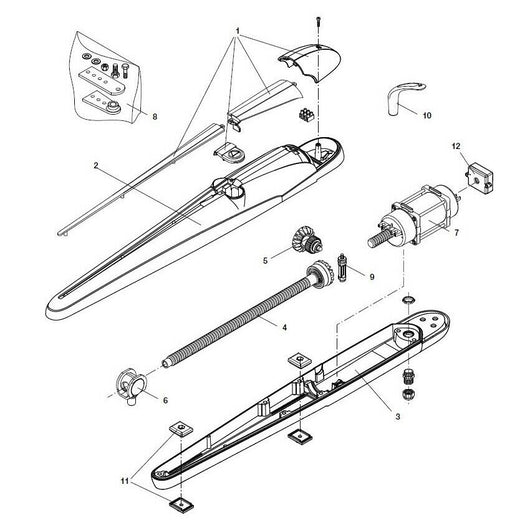 1
8
10
12
2
7
5
9
4
6
3
11