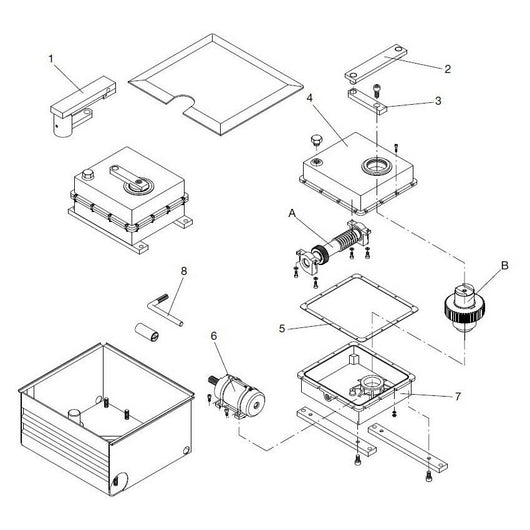 1
2
3
4
A
B
8
5
6
7