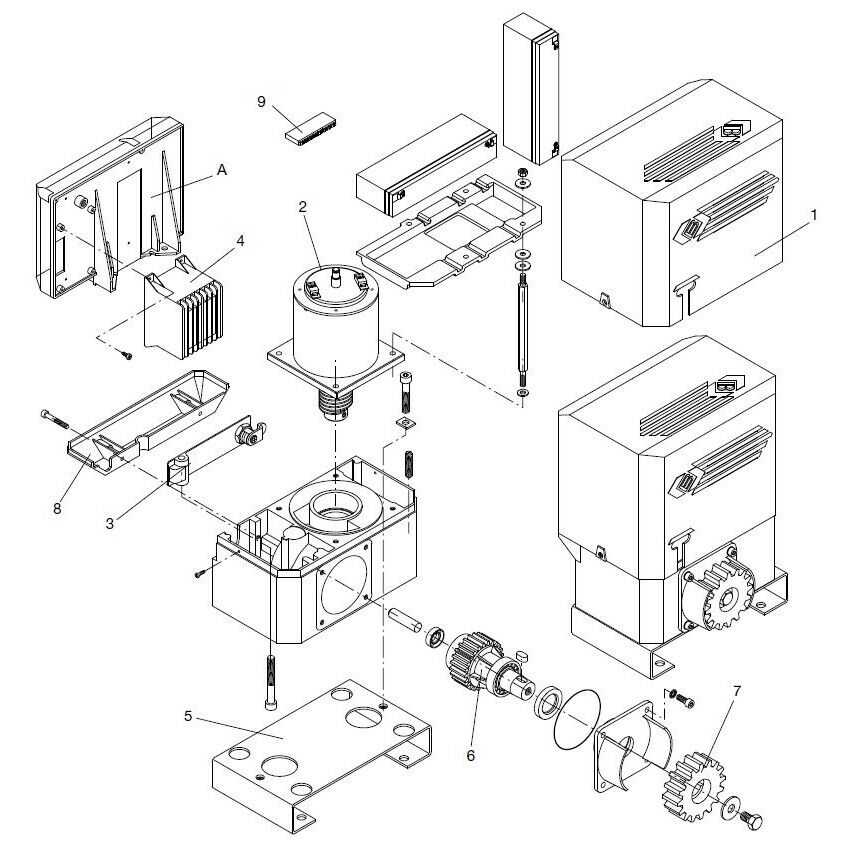 9
A
2
4
1
8
3
5
6
7