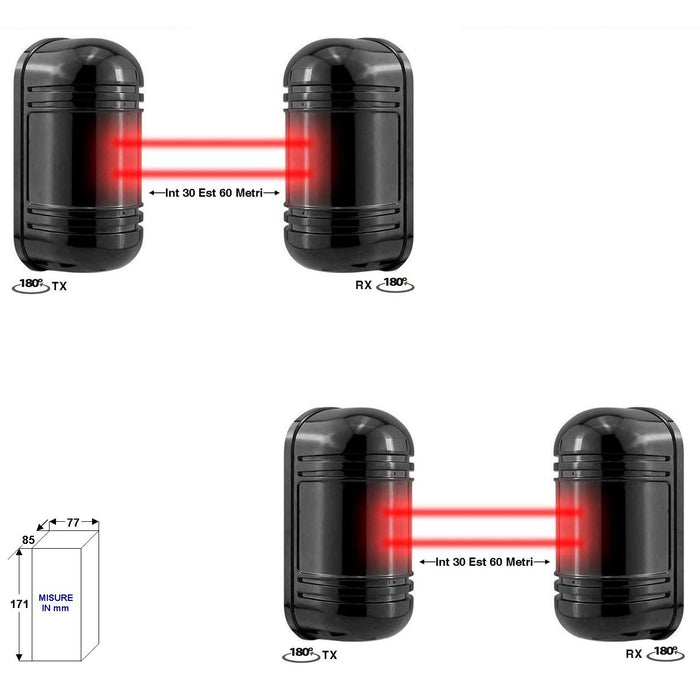 Int 30 Est 60 Metri

180° TX

RX 180°

85

77

171

MISURE IN mm

Int 30 Est 60 Metri

180° TX

RX 180°