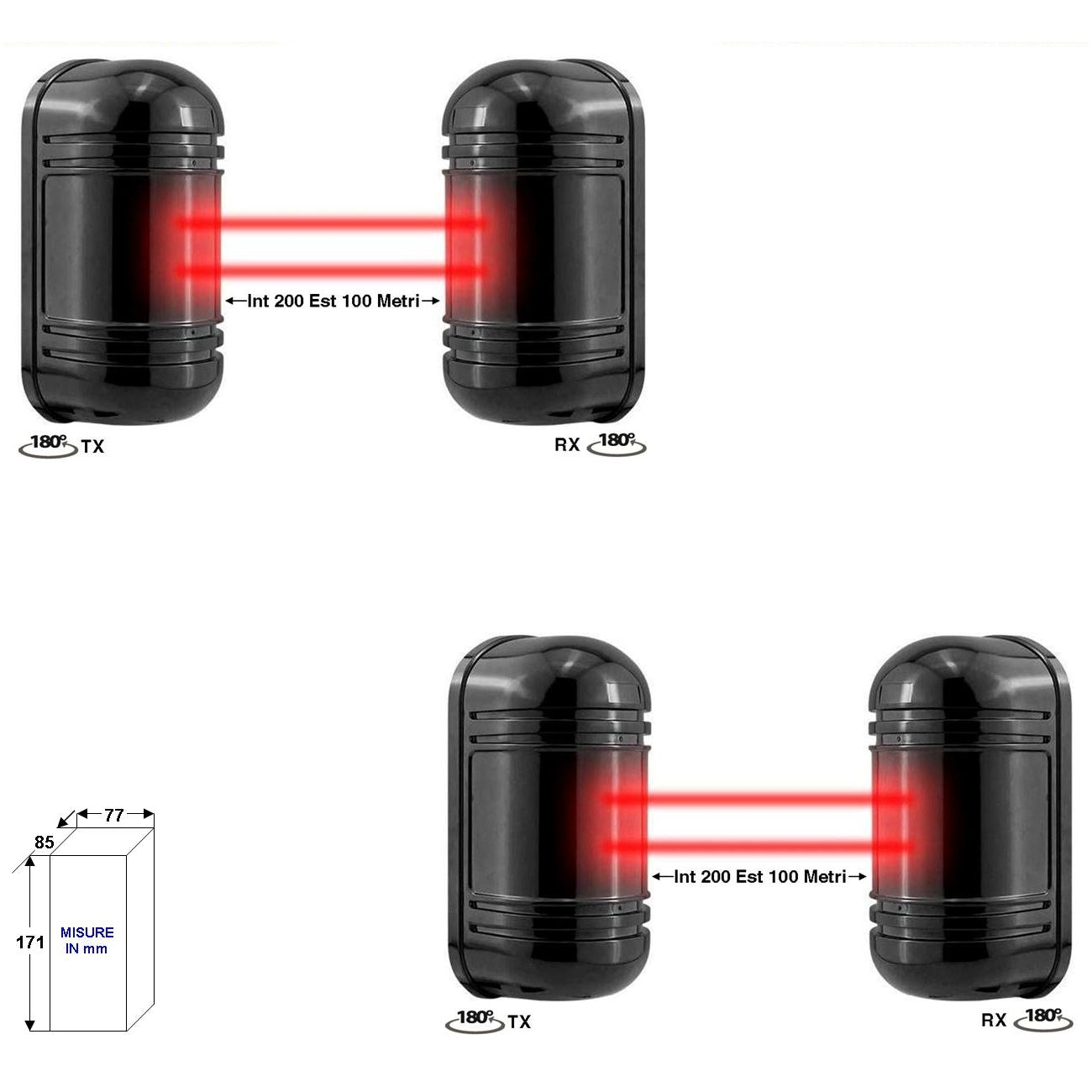 Int 200 Est 100 Metri

180° TX

RX 180°

77

85

171

MISURE IN mm

Int 200 Est 100 Metri

180° TX

RX 180°