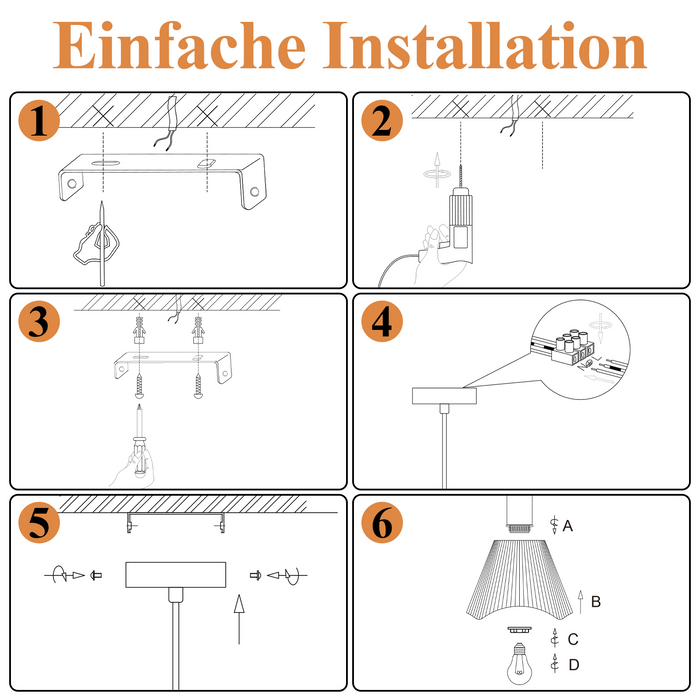 Einfache Installation

1

2

3

4

L
N

5

6

A

B

C

D