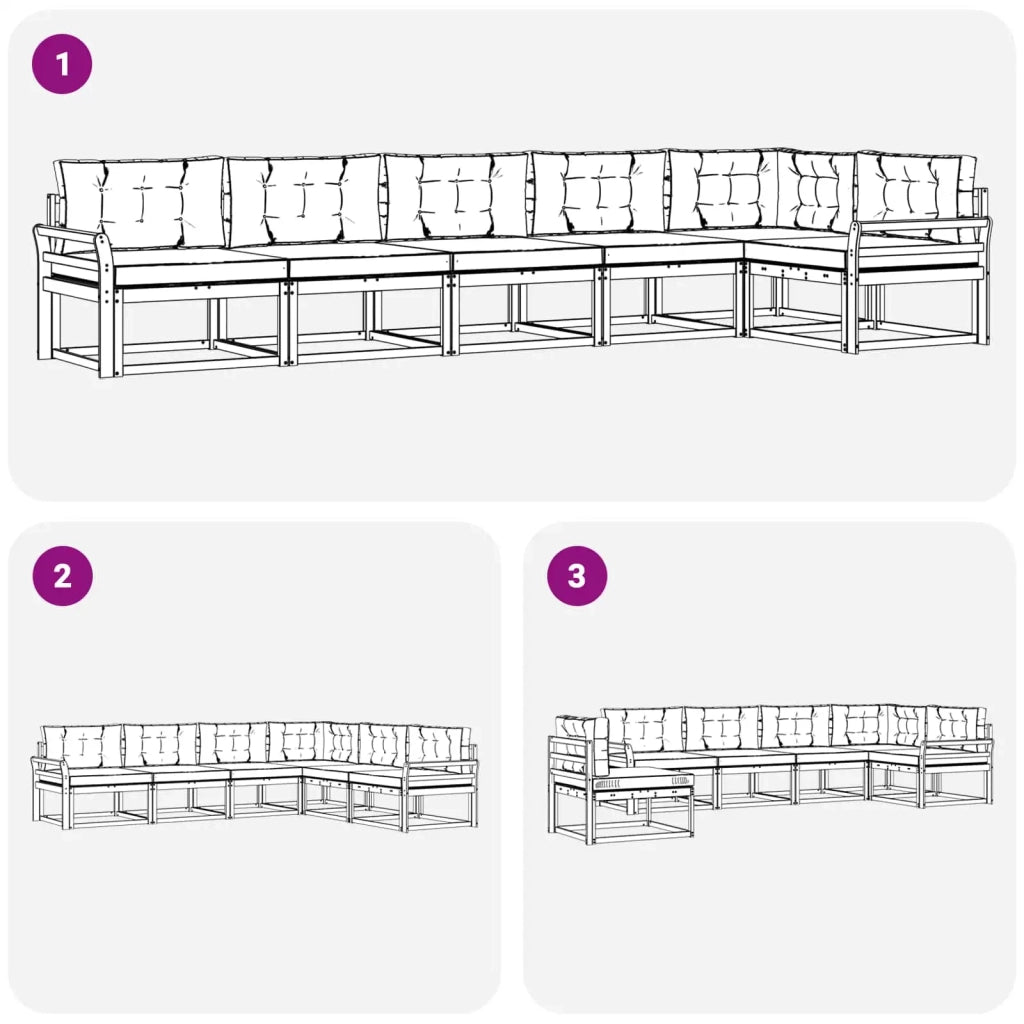 1

2

3