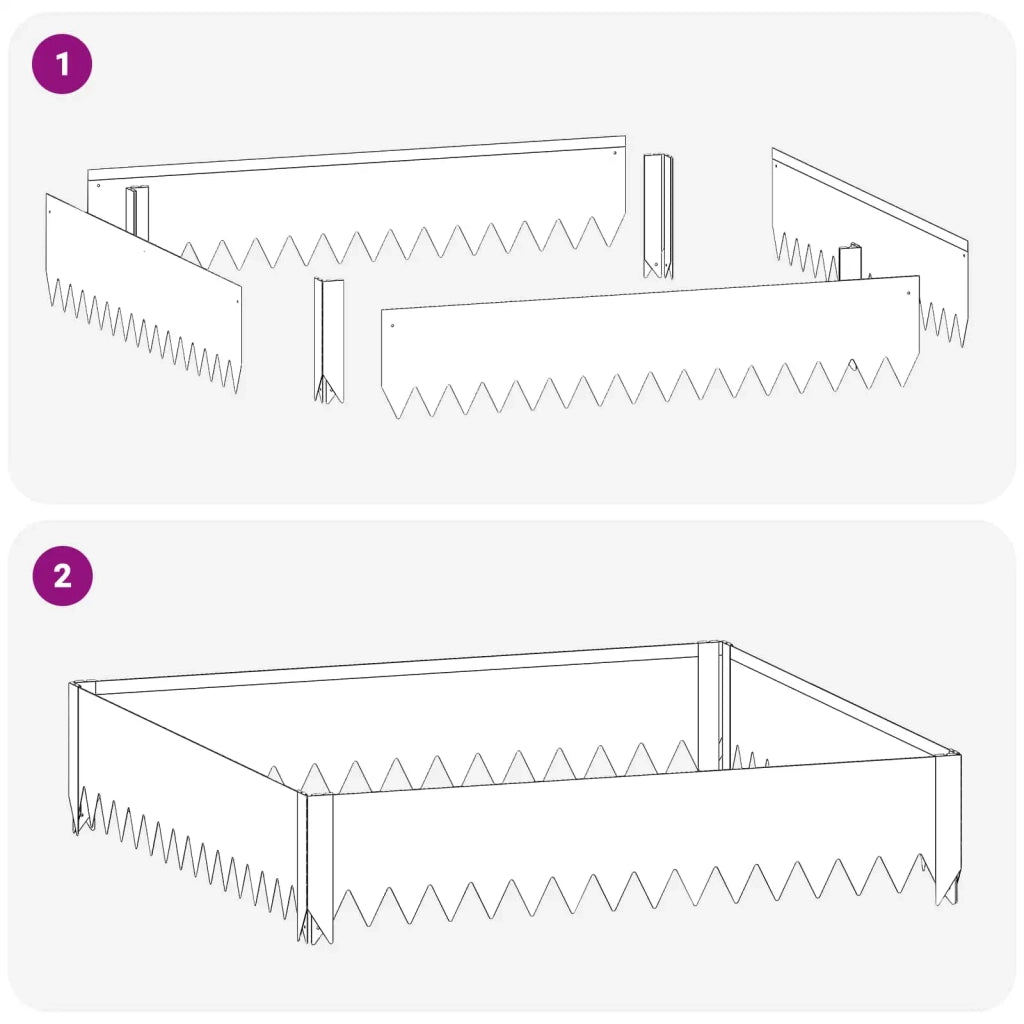 1

2