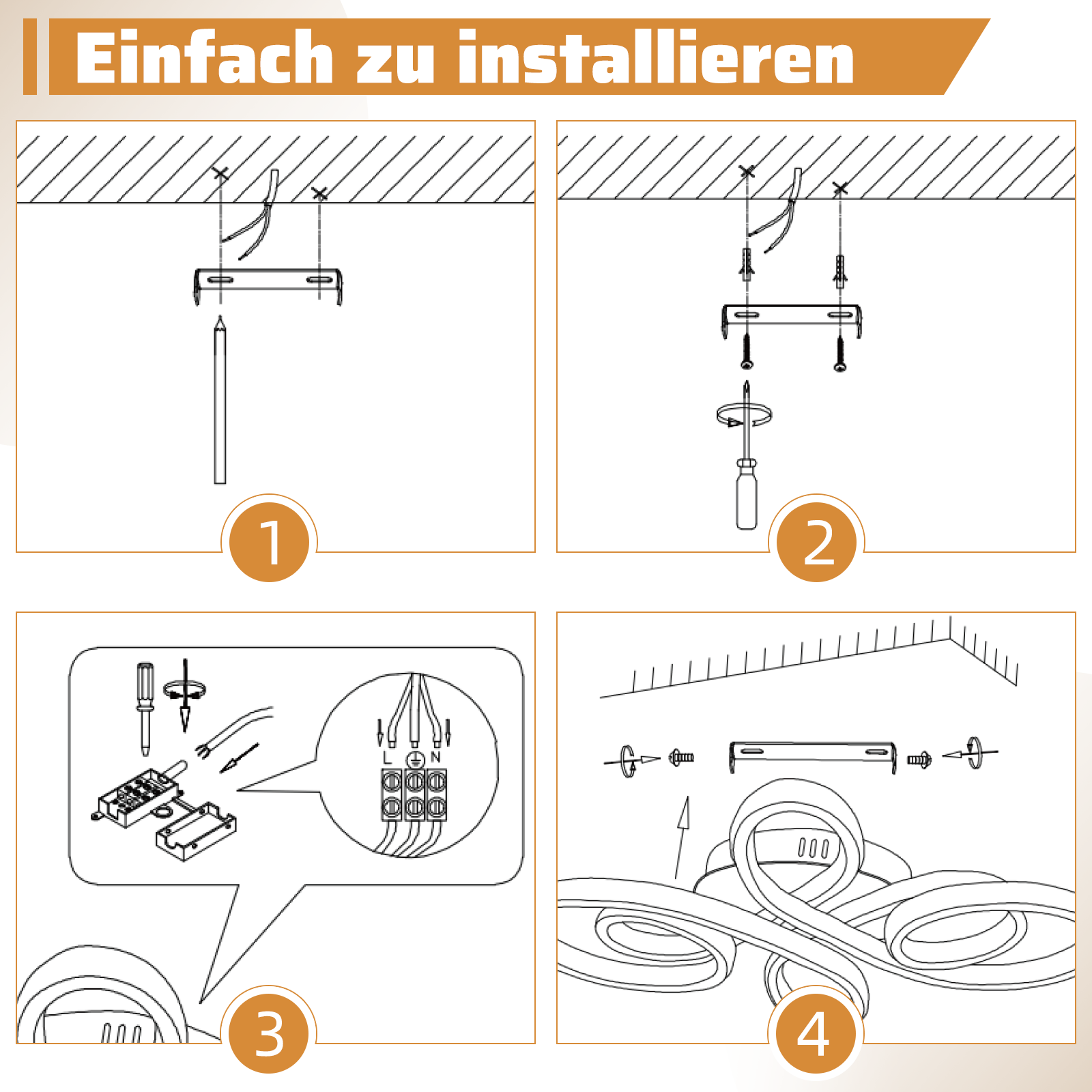 Einfach zu installieren

1

2

L N

3

4