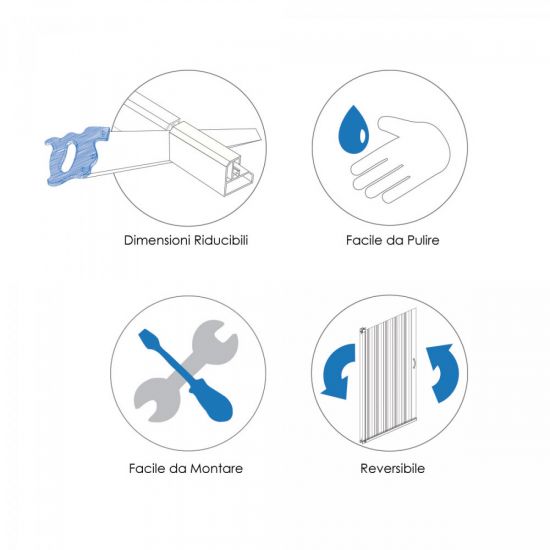 Dimensioni Riducibili

Facile da Pulire

Facile da Montare

Reversibile