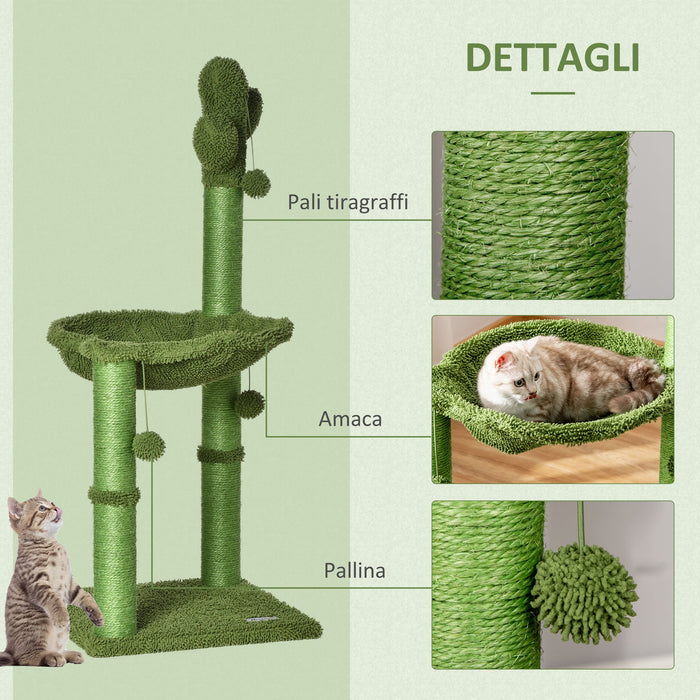 DETTAGLI

Pali tiragraffi

Amaca

Pallina