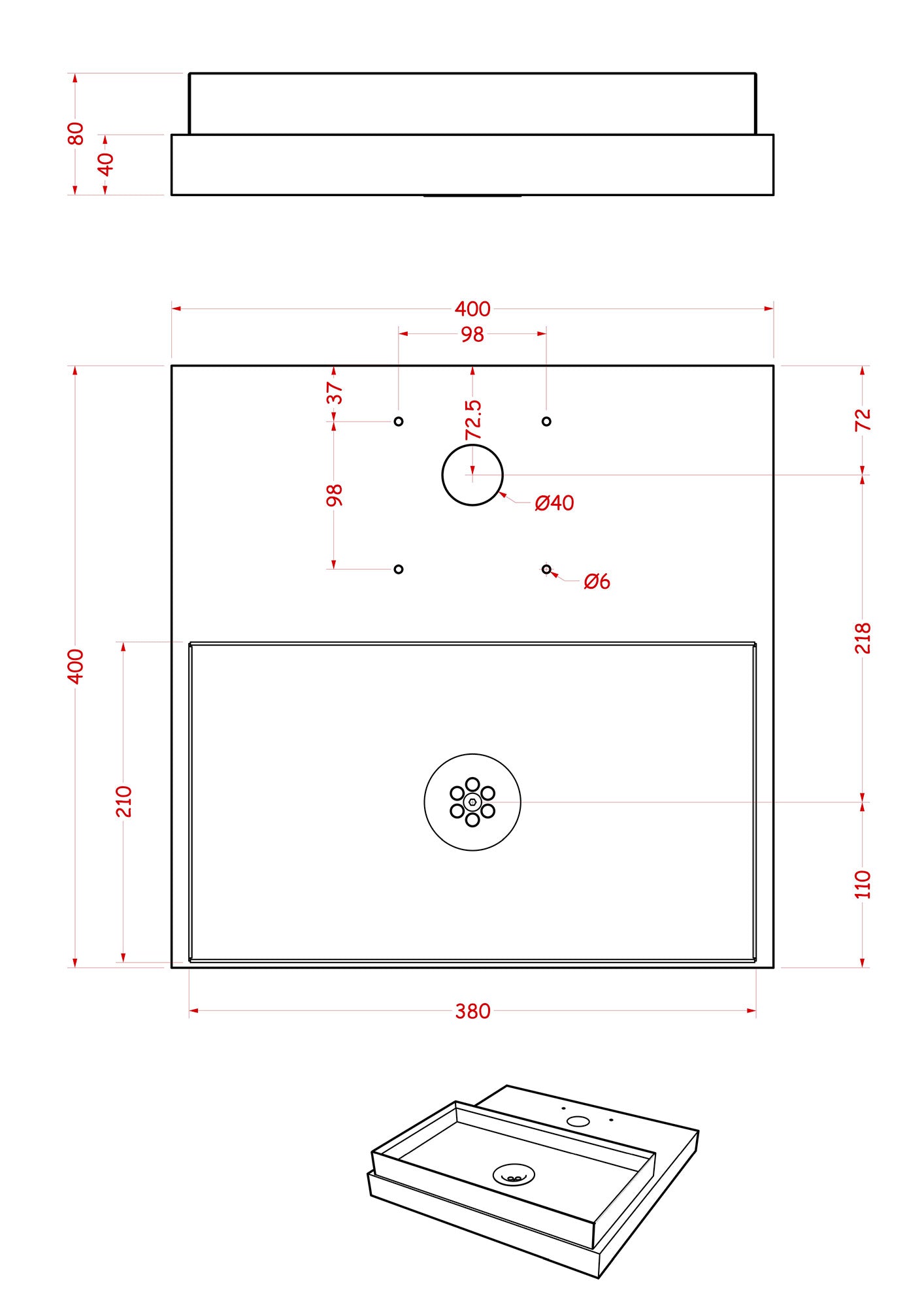 80
40
400
98
37
72.5
72
98
Ø40
Ø6
400
218
210
110
380