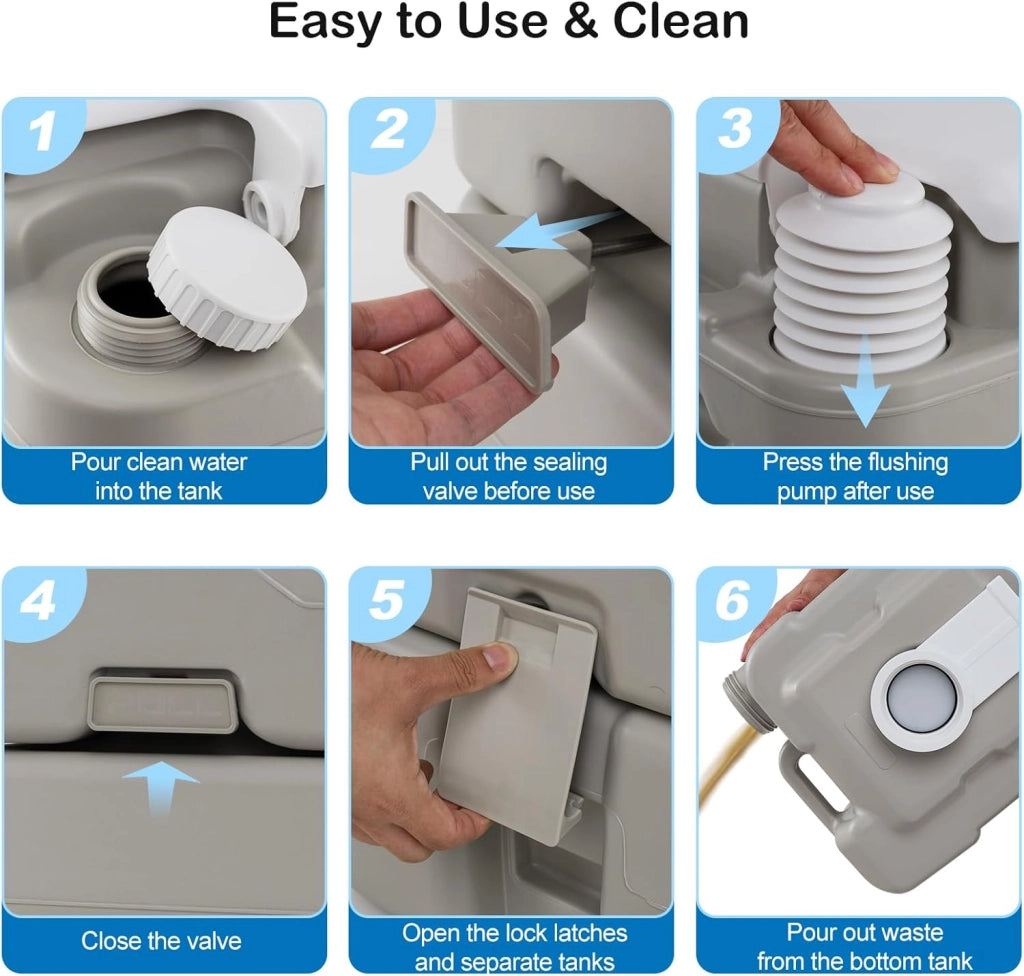 Easy to Use & Clean

1

Pour clean water into the tank

2

Pull out the sealing valve before use

3

Press the flushing pump after use

4

Close the valve

5

Open the lock latches and separate tanks

6

Pour out waste from the bottom tank