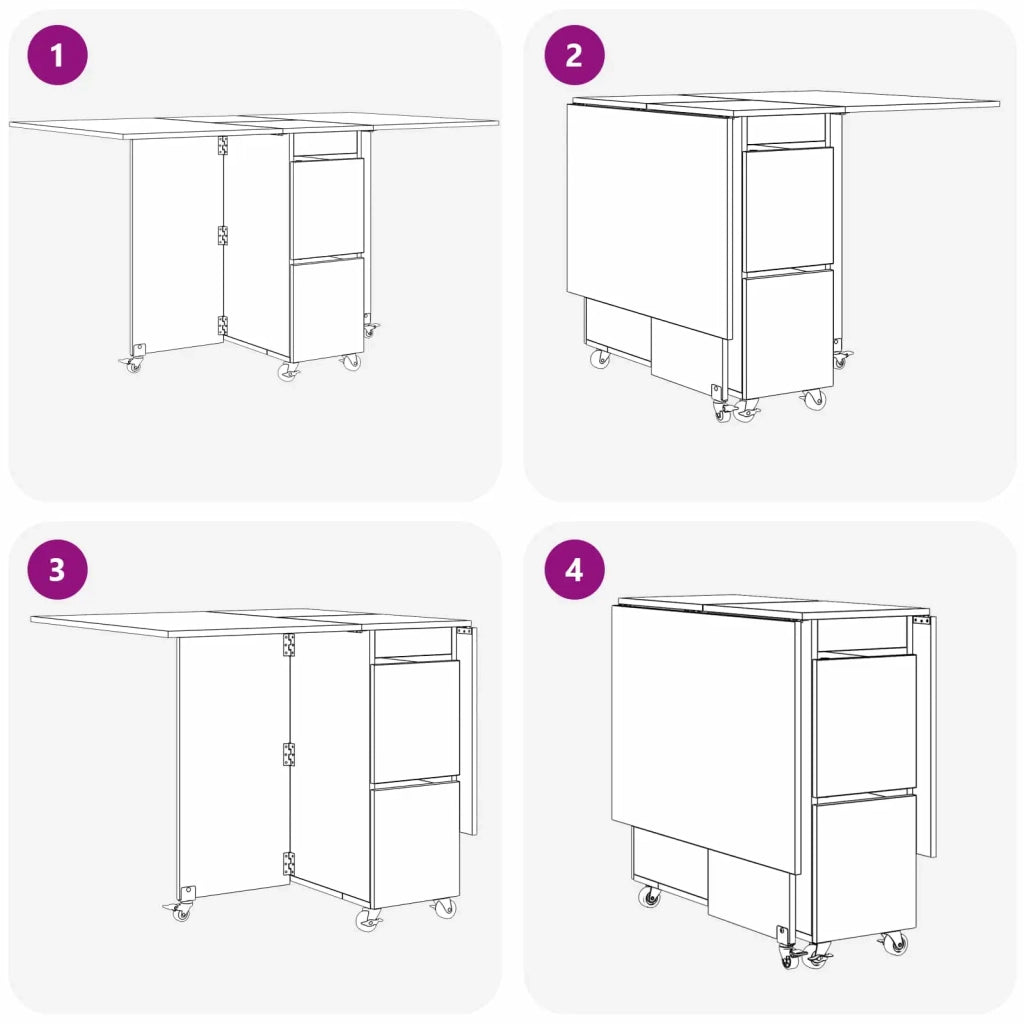 1

2

3

4