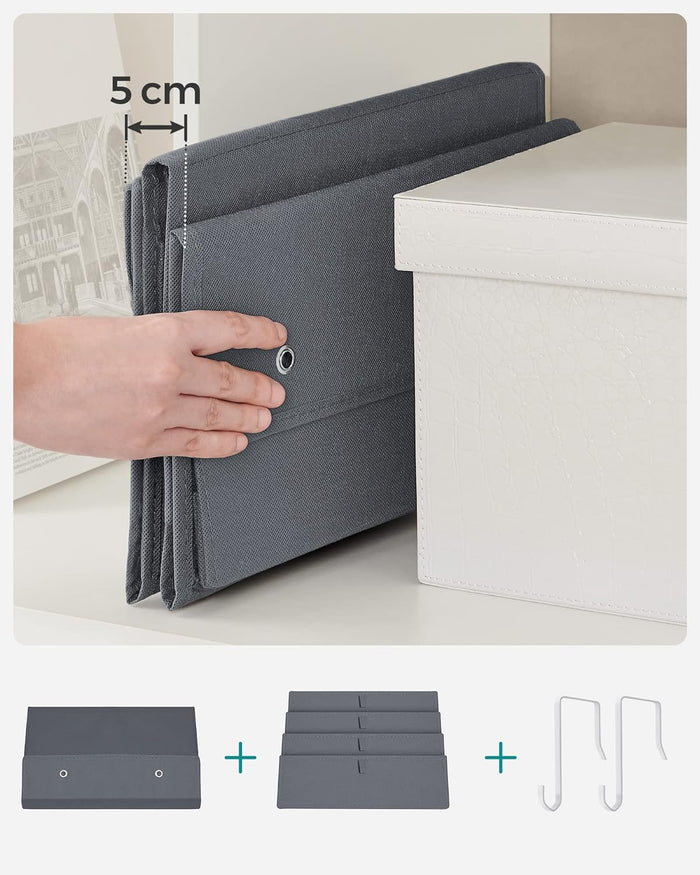 5 cm

+ +