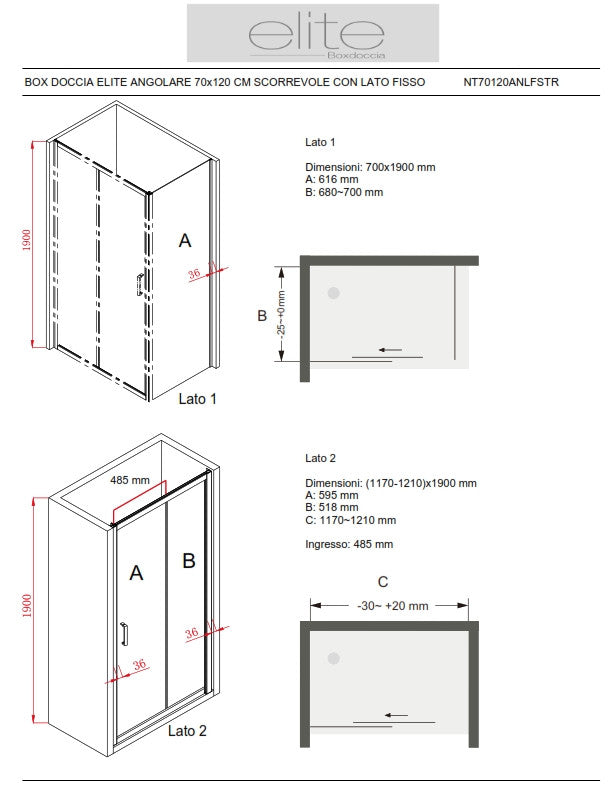 elite
Boxdoccia

BOX DOCCIA ELITE ANGOLARE 70x120 CM SCORREVOLE CON LATO FISSO NT70120ANLFSTR

1900

A

36

Lato 1

Lato 1

Dimensioni: 700x1900 mm
A: 616 mm
B: 680~700 mm

B

-25~+0mm

485 mm

1900

A

B

36

36

Lato 2

Lato 2

Dimensioni: (1170-1210)x1900 mm
A: 595 mm
B: 518 mm
C: 1170~1210 mm

Ingresso: 485 mm

C

-30~ +20 mm