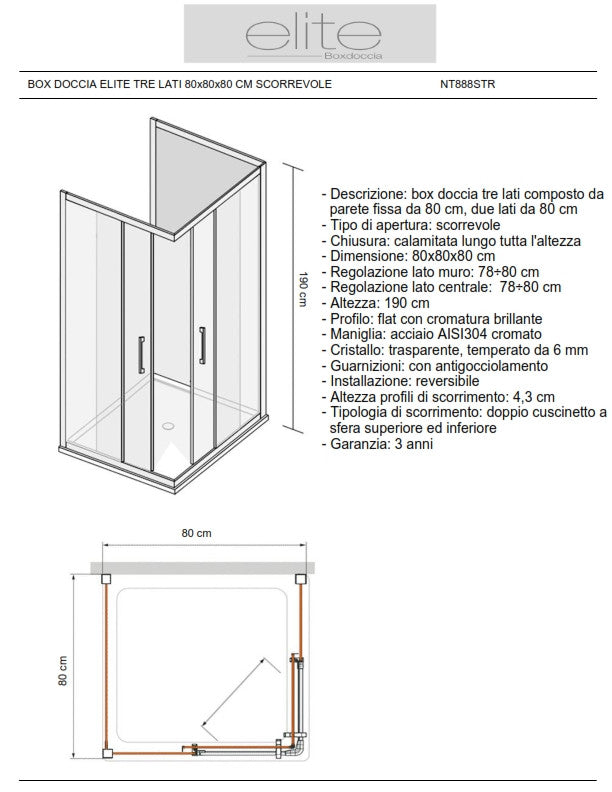 elite
Boxdoccia

BOX DOCCIA ELITE TRE LATI 80x80x80 CM SCORREVOLE NT888STR

190 cm

- Descrizione: box doccia tre lati composto da parete fissa da 80 cm, due lati da 80 cm
- Tipo di apertura: scorrevole
- Chiusura: calamitata lungo tutta l'altezza
- Dimensione: 80x80x80 cm
- Regolazione lato muro: 78÷80 cm
- Regolazione lato centrale: 78÷80 cm
- Altezza: 190 cm
- Profilo: flat con cromatura brillante
- Maniglia: acciaio AISI304 cromato
- Cristallo: trasparente, temperato da 6 mm
- Guarnizioni: con antigocciolamento
- Installazione: reversibile
- Altezza profili di scorrimento: 4,3 cm
- Tipologia di scorrimento: doppio cuscinetto a sfera superiore ed inferiore
- Garanzia: 3 anni

80 cm

80 cm