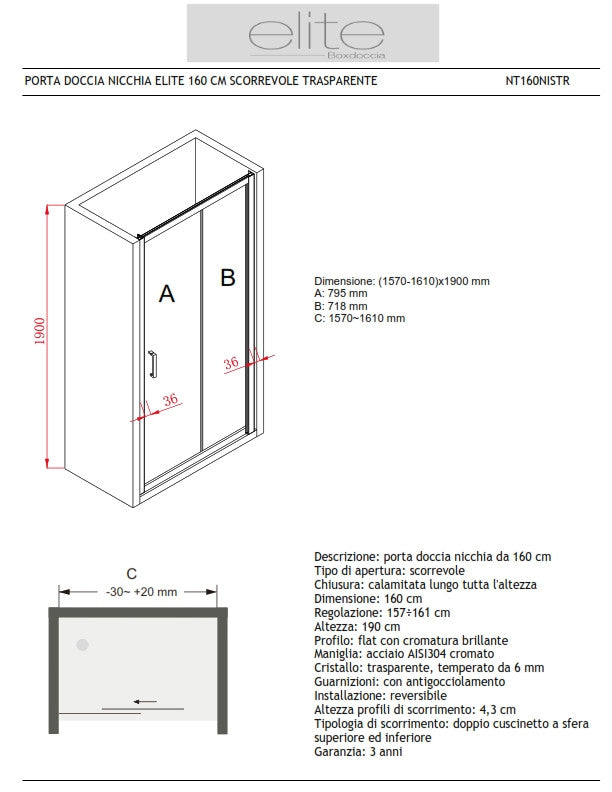 elite
Boxdoccia

PORTA DOCCIA NICCHIA ELITE 160 CM SCORREVOLE TRASPARENTE

NT160NISTR

1900

A

B

36

36

Dimensione: (1570-1610)x1900 mm
A: 795 mm
B: 718 mm
C: 1570~1610 mm

C
-30~ +20 mm

Descrizione: porta doccia nicchia da 160 cm
Tipo di apertura: scorrevole
Chiusura: calamitata lungo tutta l'altezza
Dimensione: 160 cm
Regolazione: 157÷161 cm
Altezza: 190 cm
Profilo: flat con cromatura brillante
Maniglia: acciaio AISI304 cromato
Cristallo: trasparente, temperato da 6 mm
Guarnizioni: con antigocciolamento
Installazione: reversibile
Altezza profili di scorrimento: 4,3 cm
Tipologia di scorrimento: doppio cuscinetto a sfera superiore ed inferiore
Garanzia: 3 anni