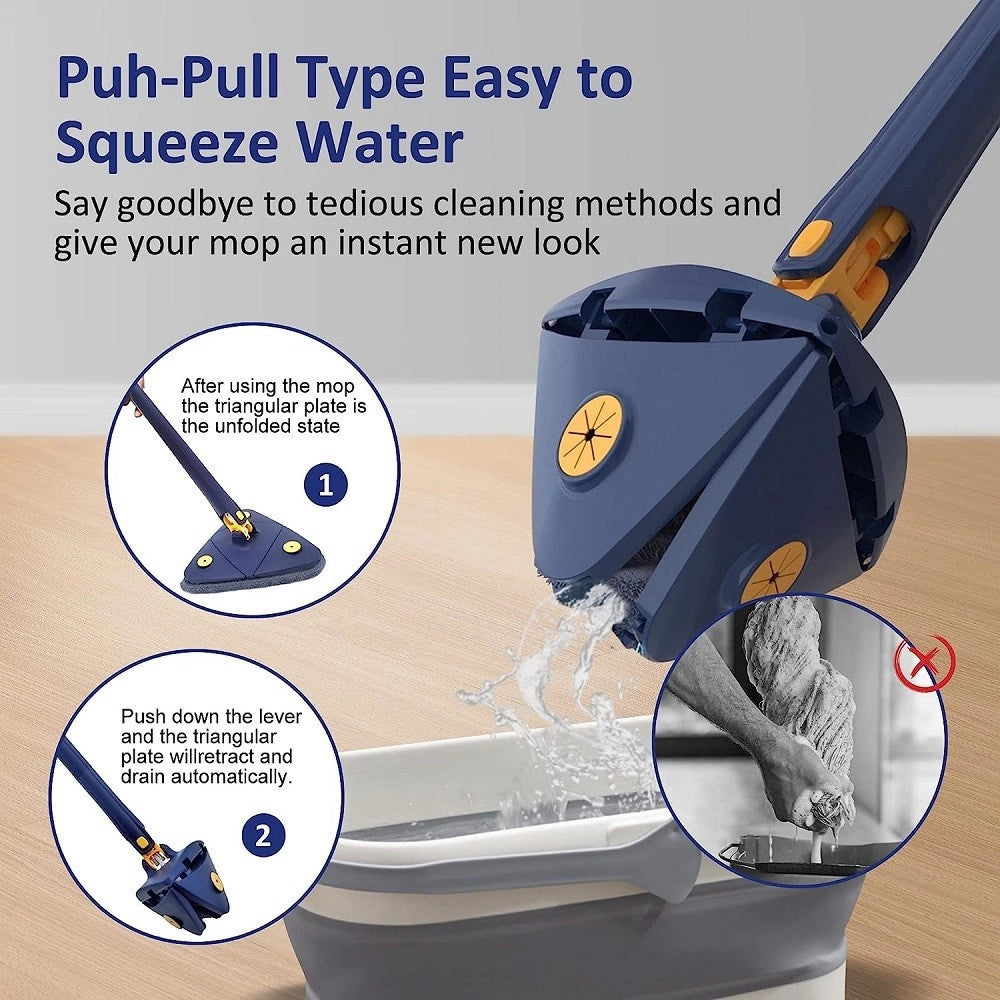 Puh-Pull Type Easy to Squeeze Water

Say goodbye to tedious cleaning methods and give your mop an instant new look

After using the mop the triangular plate is the unfolded state

1

Push down the lever and the triangular plate willretract and drain automatically.

2