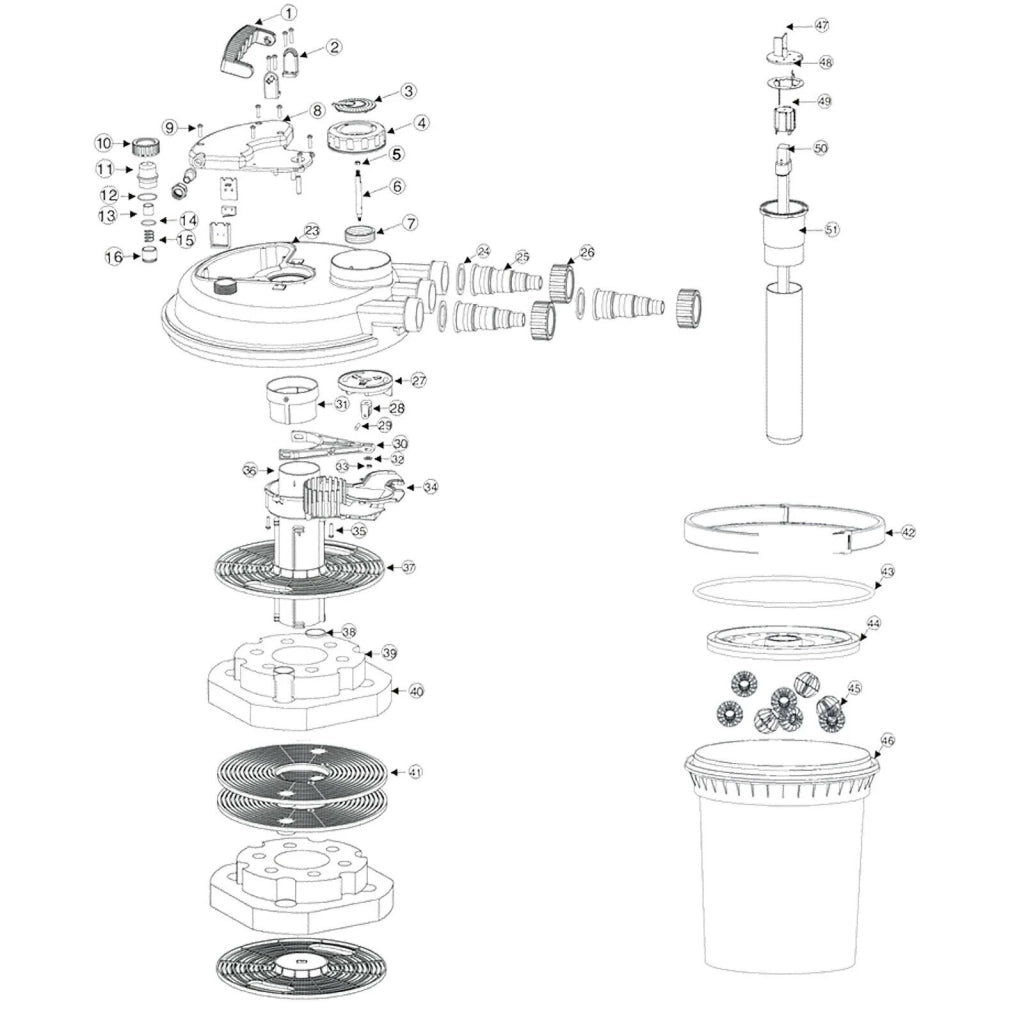 1
2
3
4
5
6
7
8
9
10
11
12
13
14
15
16
23
24
25
26
27
28
29
30
31
32
33
34
35
36
37
38
39
40
41
42
43
44
45
46
47
48
49
50
51