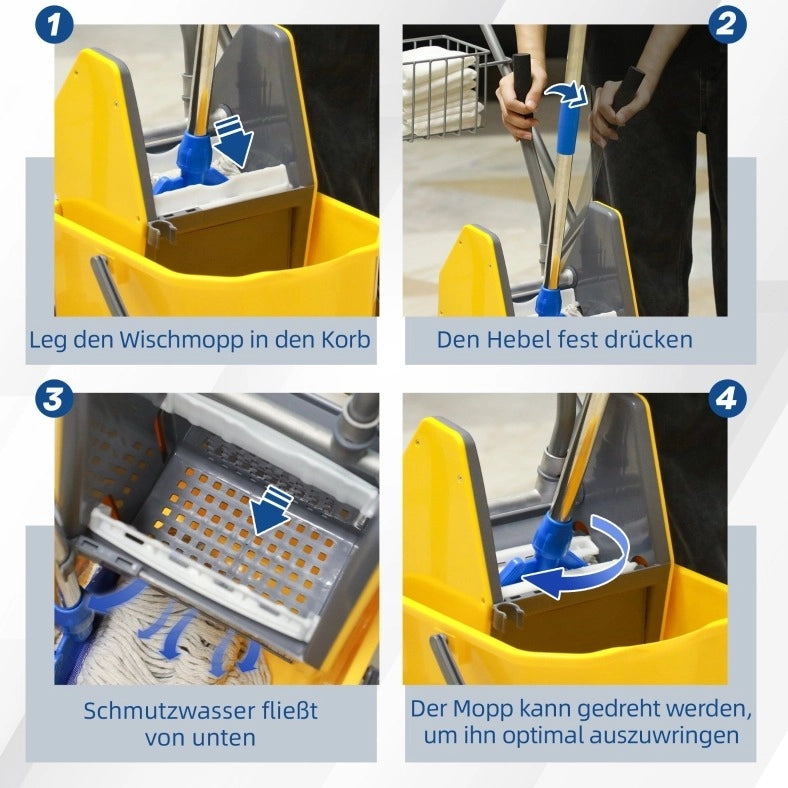 1

Leg den Wischmopp in den Korb

2

Den Hebel fest drücken

3

Schmutzwasser fließt von unten

4

Der Mopp kann gedreht werden, um ihn optimal auszuwringen