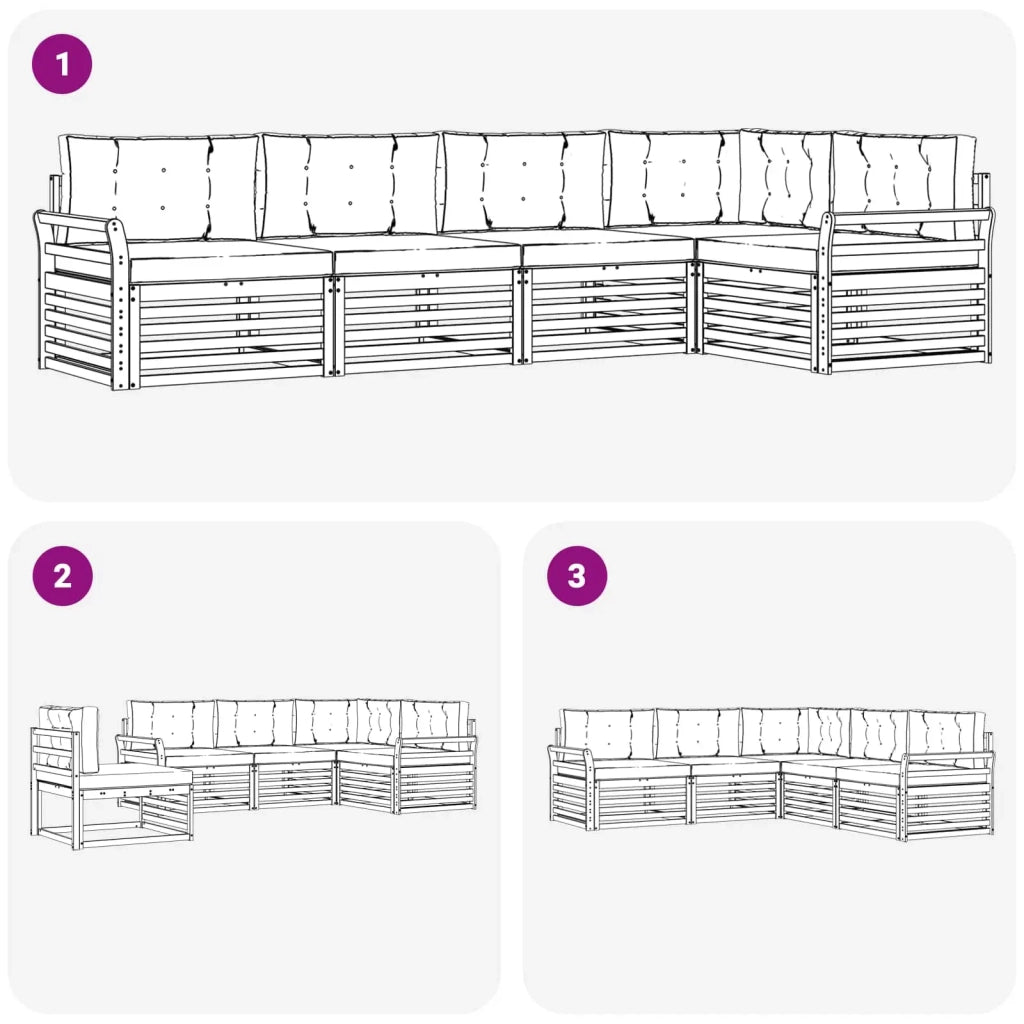 1

2

3