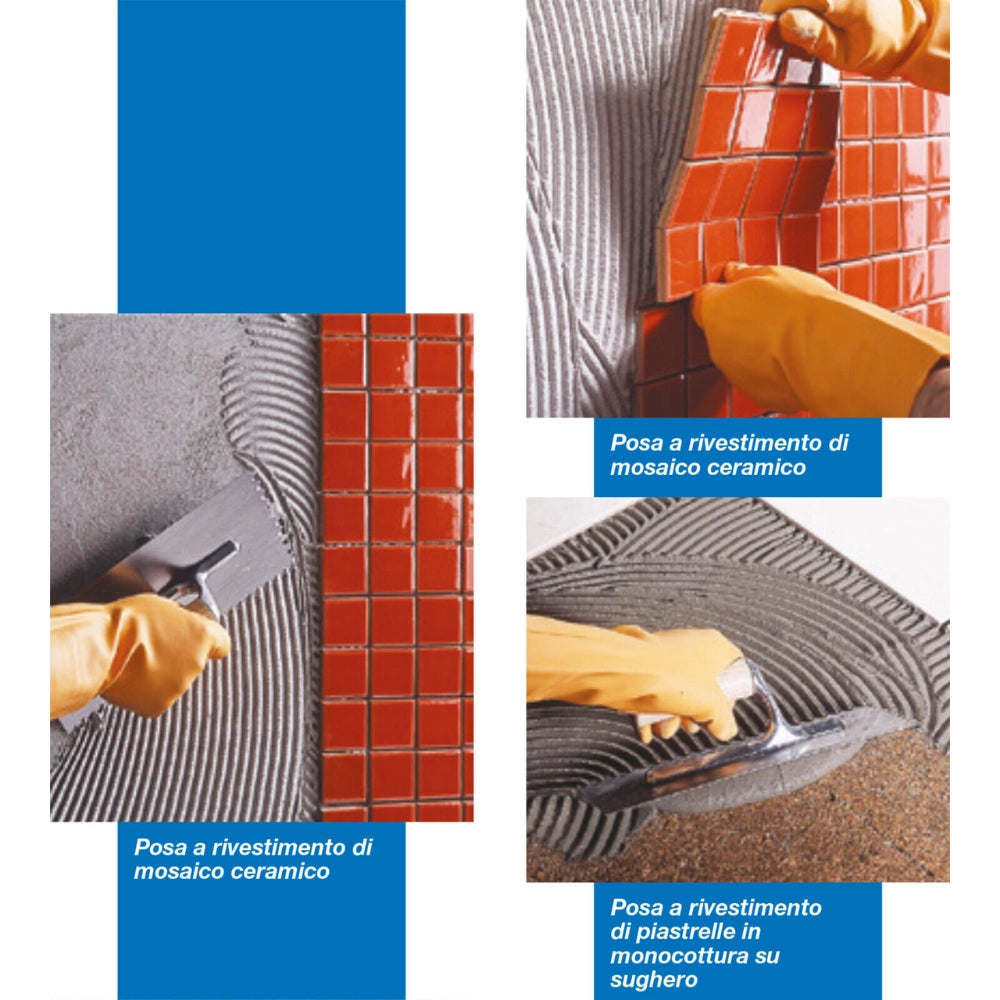 Posa a rivestimento di mosaico ceramico

Posa a rivestimento di mosaico ceramico

Posa a rivestimento di piastrelle in monocottura su sughero