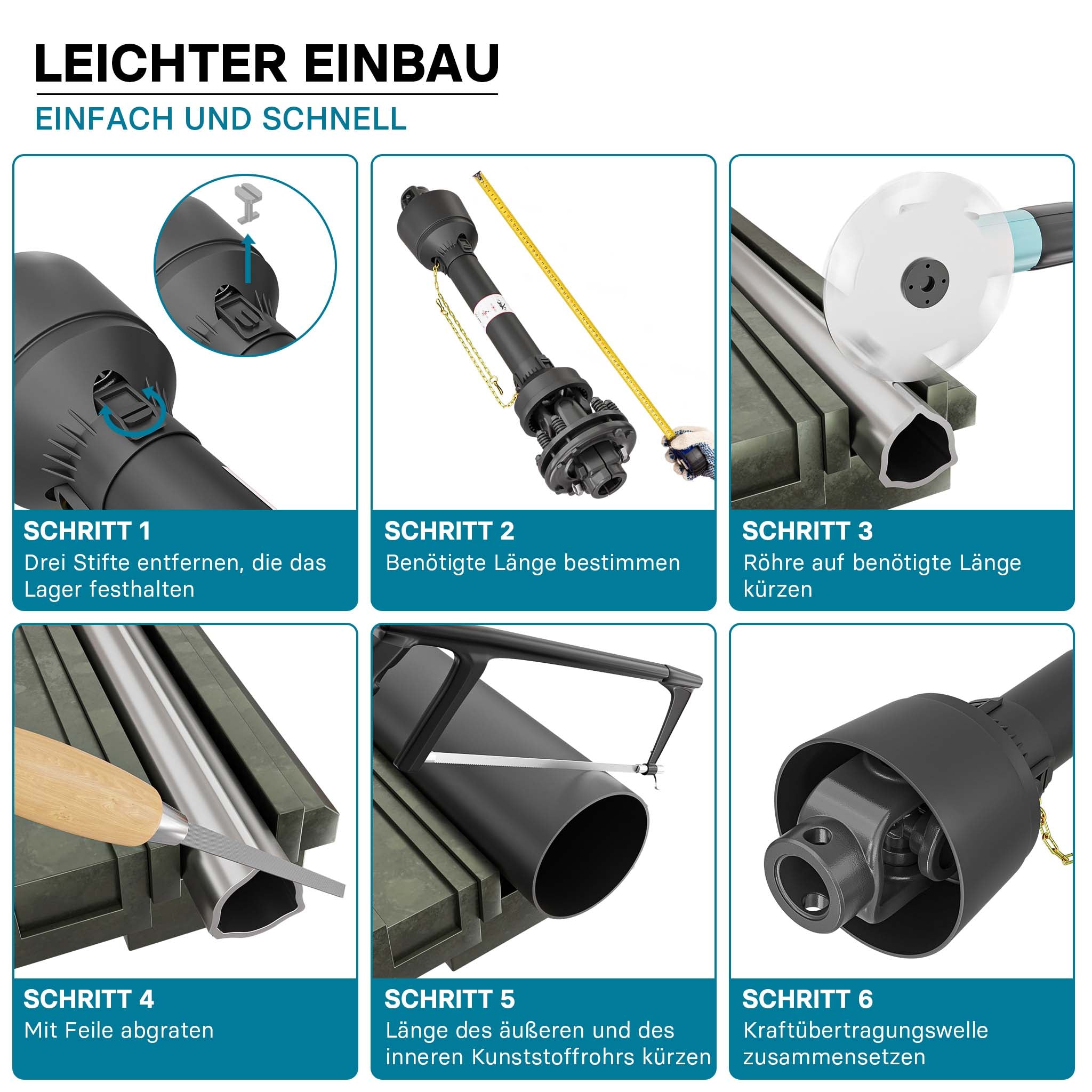 LEICHTER EINBAU

EINFACH UND SCHNELL

SCHRITT 1
Drei Stifte entfernen, die das Lager festhalten

SCHRITT 2
Benötigte Länge bestimmen

SCHRITT 3
Röhre auf benötigte Länge kürzen

SCHRITT 4
Mit Feile abgraten

SCHRITT 5
Länge des äußeren und des inneren Kunststoffrohrs kürzen

SCHRITT 6
Kraftübertragungswelle zusammensetzen