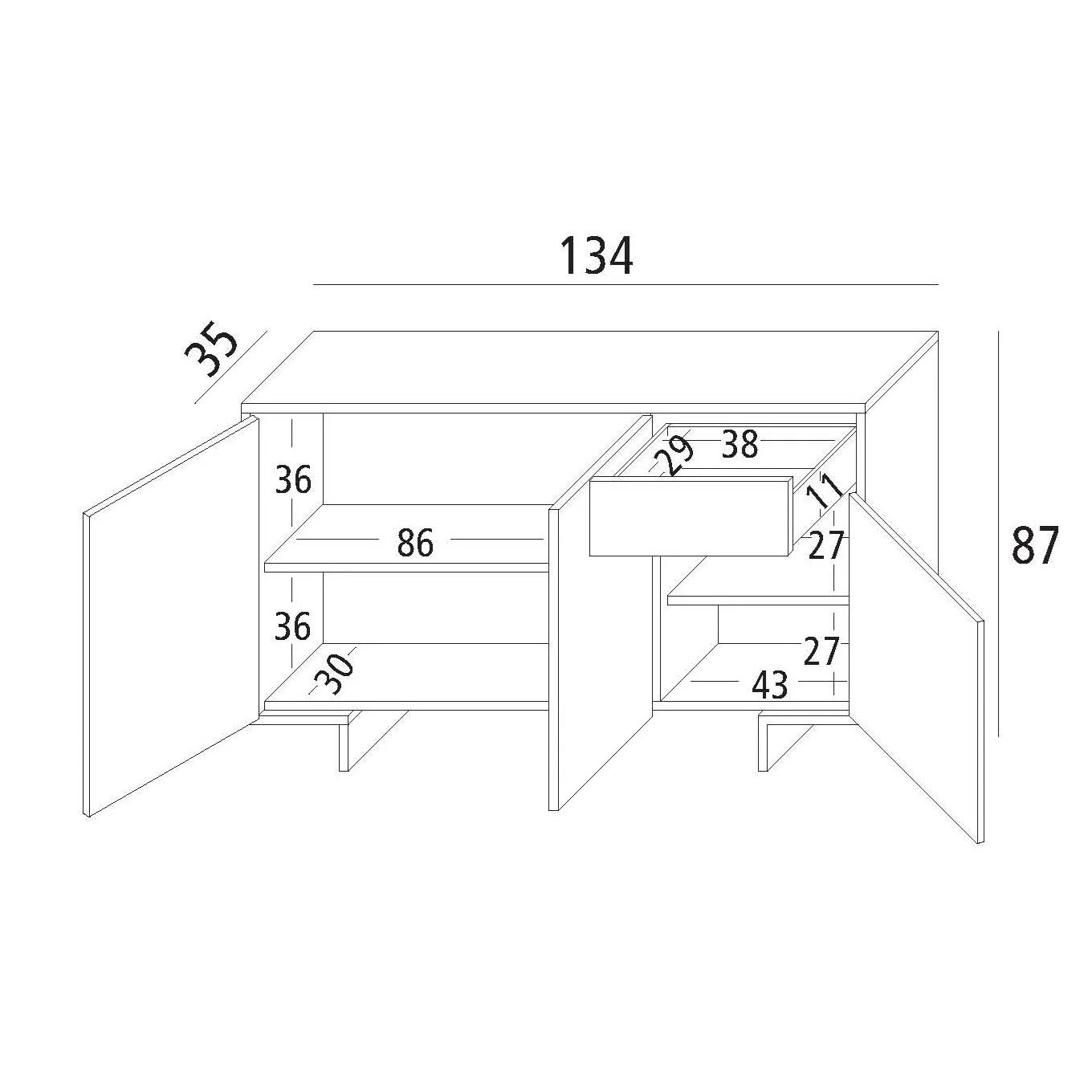 134

35

87

36

86

36

30

29

38

11

27

27

43