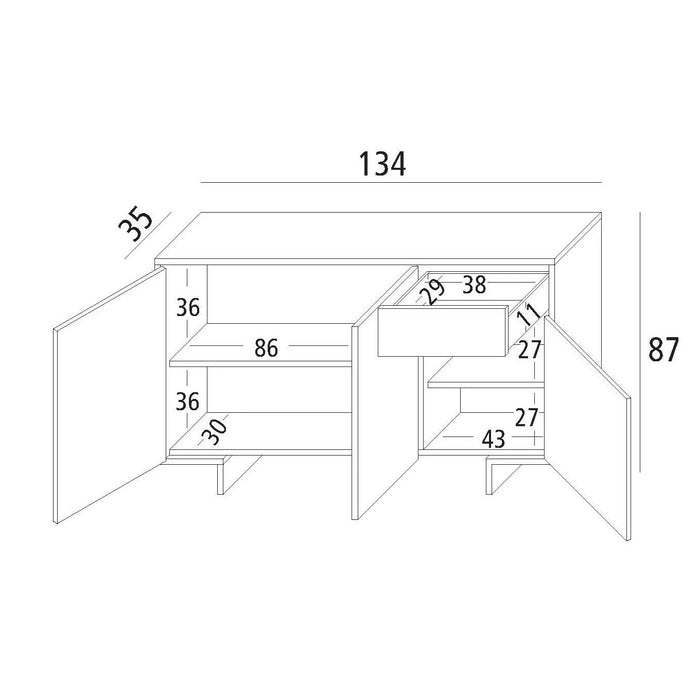 134
35
87
36
86
36
30
29
38
11
27
27
43