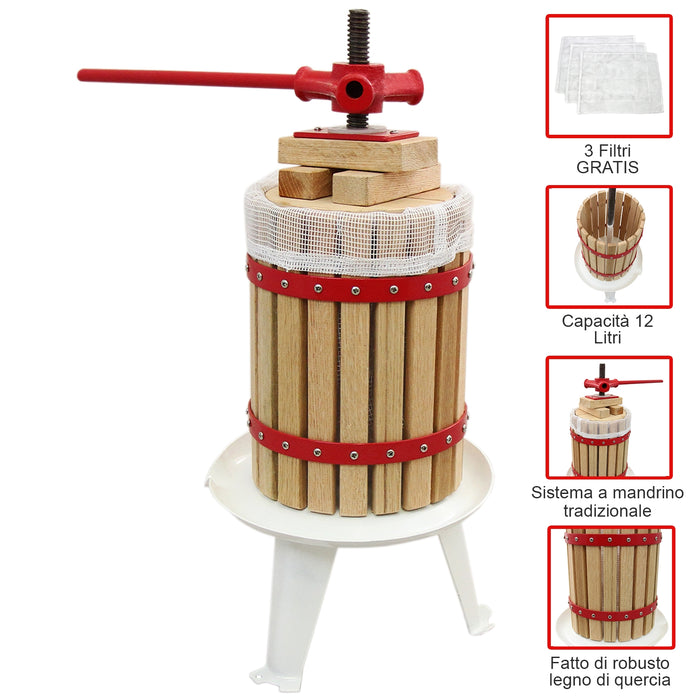 3 Filtri GRATIS

Capacità 12 Litri

Sistema a mandrino tradizionale

Fatto di robusto legno di quercia