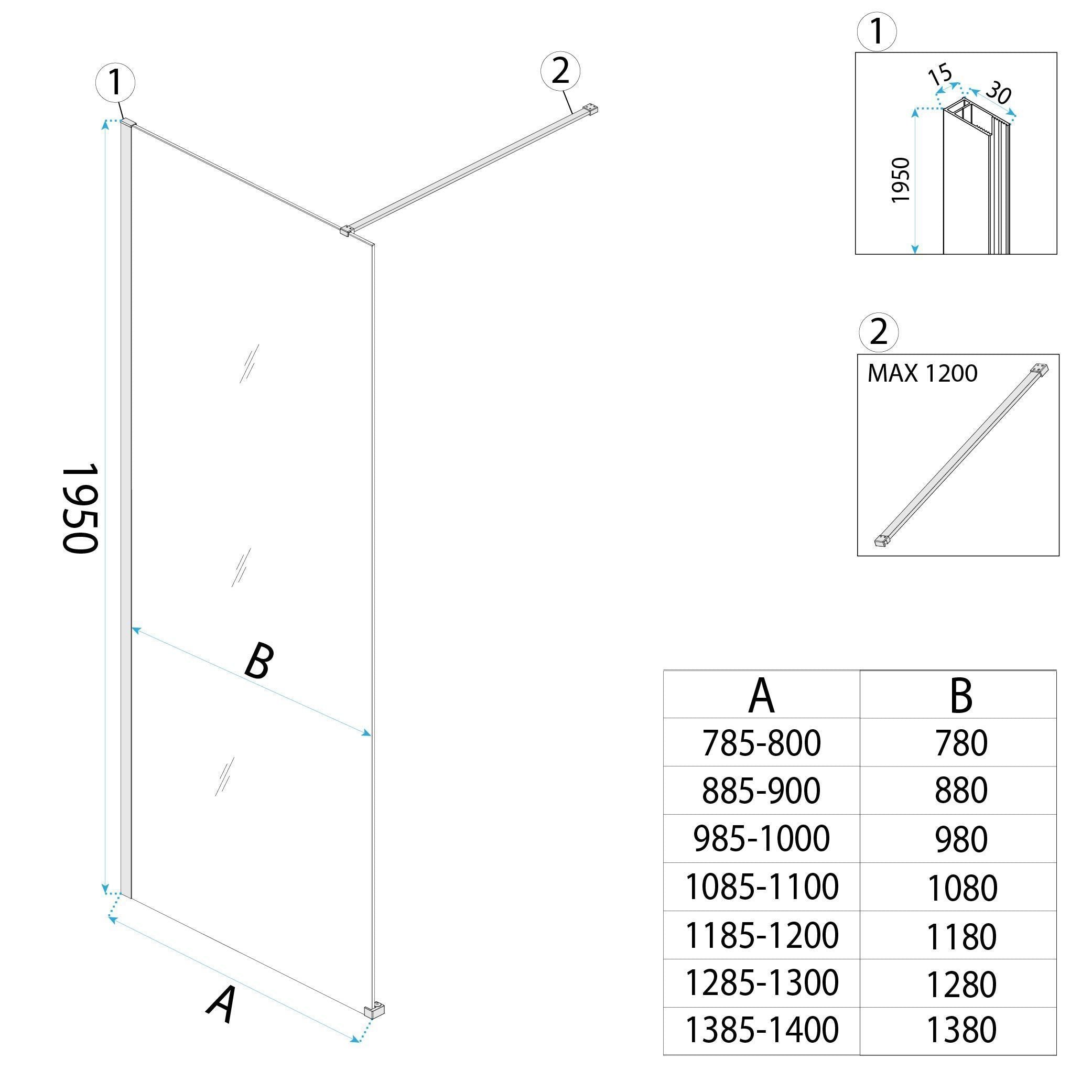 1

2

1950

B

A

1

15

30

1950

2

MAX 1200

| A | B |
|---|---|
| 785-800 | 780 |
| 885-900 | 880 |
| 985-1000 | 980 |
| 1085-1100 | 1080 |
| 1185-1200 | 1180 |
| 1285-1300 | 1280 |
| 1385-1400 | 1380 |