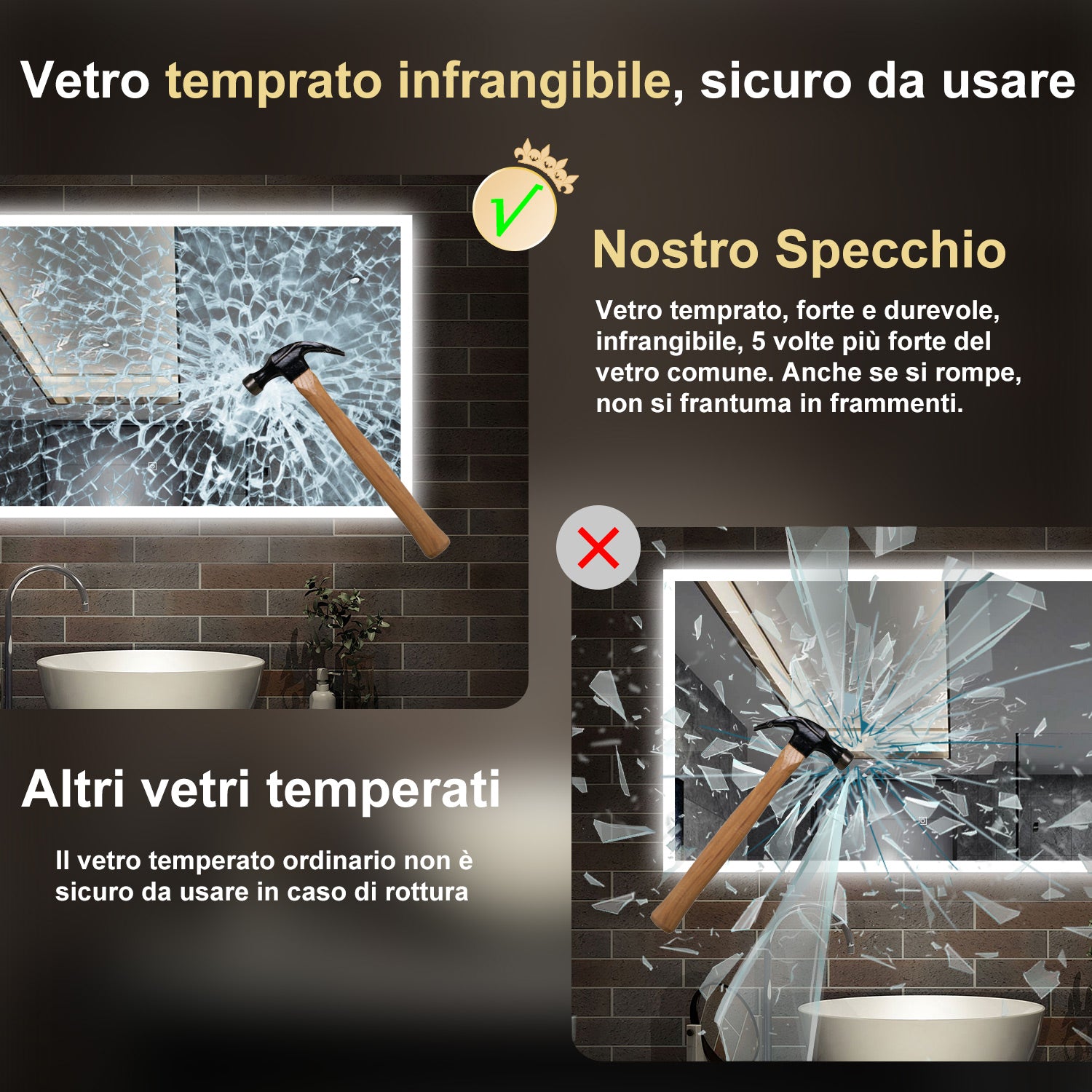 Vetro temprato infrangibile, sicuro da usare

Nostro Specchio

Vetro temprato, forte e durevole, infrangibile, 5 volte più forte del vetro comune. Anche se si rompe, non si frantuma in frammenti.

Altri vetri temperati

Il vetro temperato ordinario non è sicuro da usare in caso di rottura