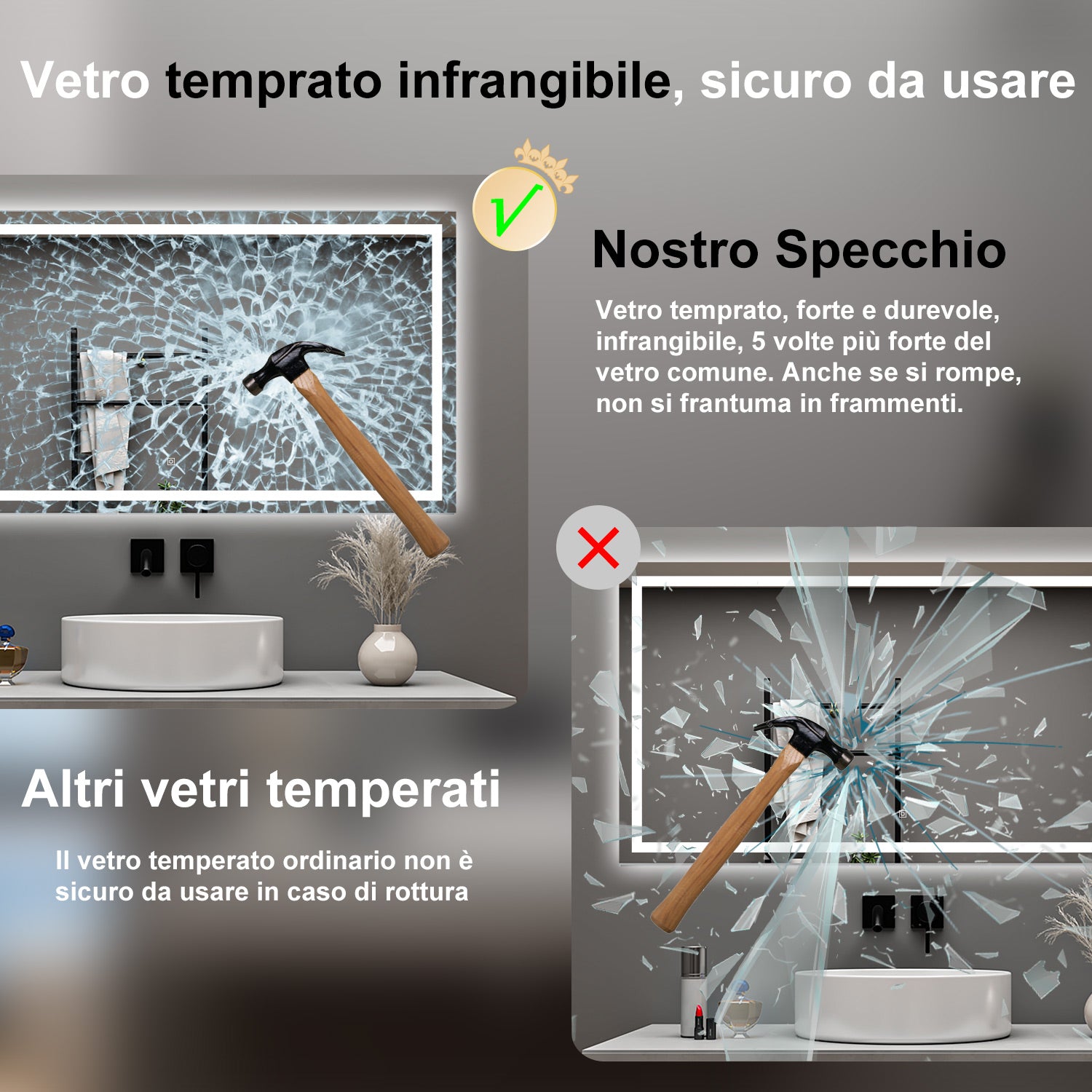 Vetro temprato infrangibile, sicuro da usare

Nostro Specchio

Vetro temprato, forte e durevole, infrangibile, 5 volte più forte del vetro comune. Anche se si rompe, non si frantuma in frammenti.

Altri vetri temperati

Il vetro temperato ordinario non è sicuro da usare in caso di rottura