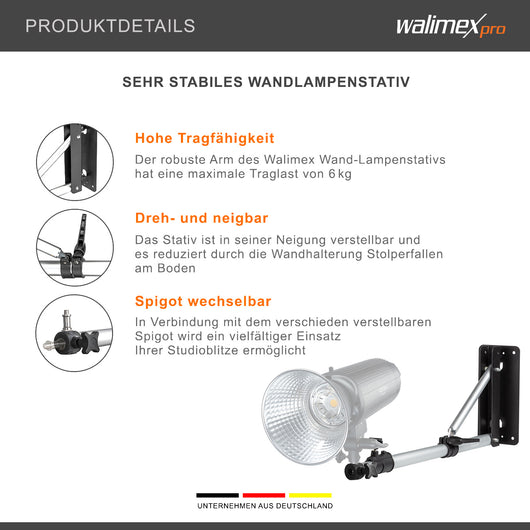 PRODUKTDETAILS

walimex pro

SEHR STABILES WANDLAMPENSTATIV

Hohe Tragfähigkeit

Der robuste Arm des Walimex Wand-Lampenstativs hat eine maximale Traglast von 6 kg

Dreh- und neigbar

Das Stativ ist in seiner Neigung verstellbar und es reduziert durch die Wandhalterung Stolperfallen am Boden

Spigot wechselbar

In Verbindung mit dem verschieden verstellbaren Spigot wird ein vielfältiger Einsatz Ihrer Studioblitze ermöglicht

UNTERNEHMEN AUS DEUTSCHLAND