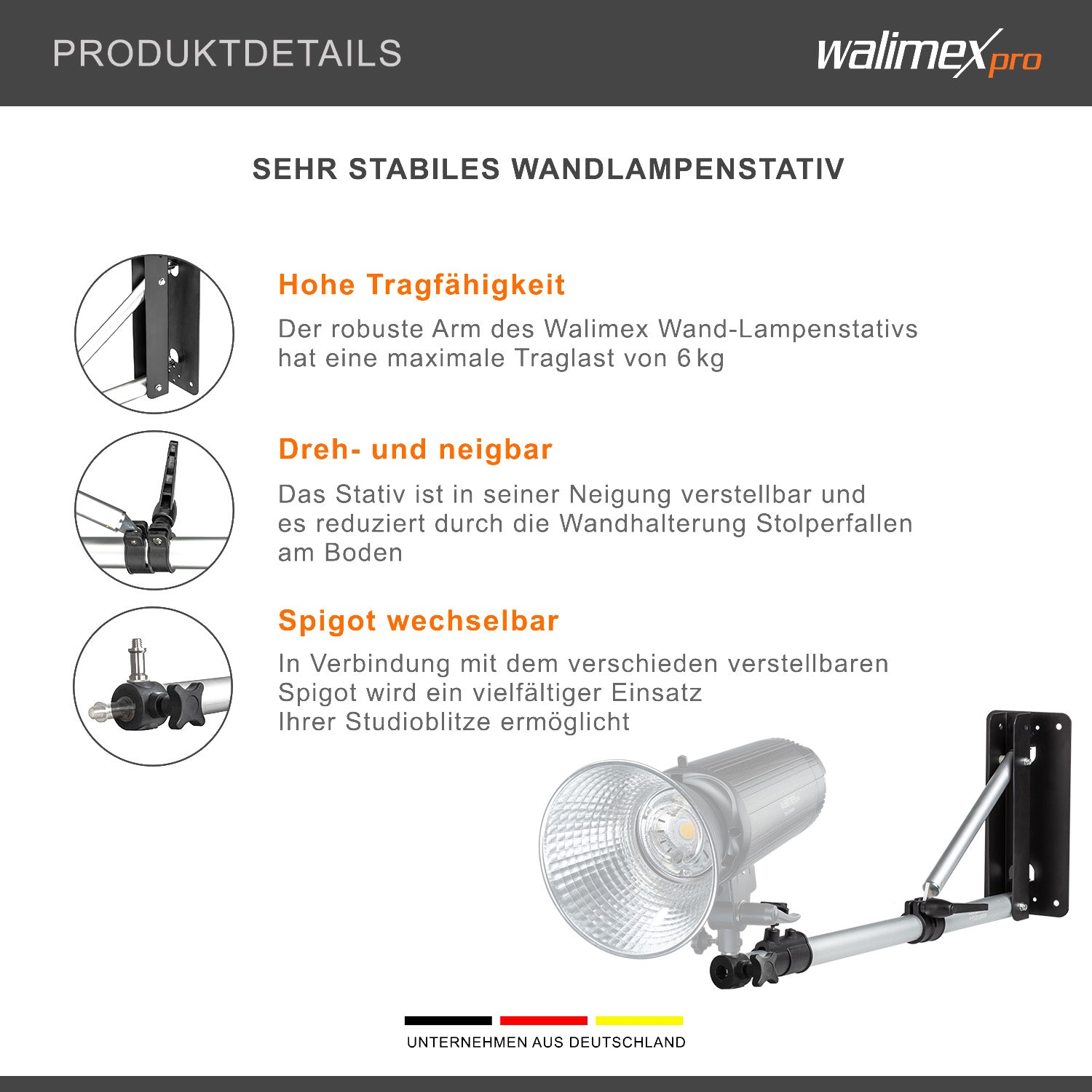 PRODUKTDETAILS

walimex pro

SEHR STABILES WANDLAMPENSTATIV

Hohe Tragfähigkeit

Der robuste Arm des Walimex Wand-Lampenstativs hat eine maximale Traglast von 6 kg

Dreh- und neigbar

Das Stativ ist in seiner Neigung verstellbar und es reduziert durch die Wandhalterung Stolperfallen am Boden

Spigot wechselbar

In Verbindung mit dem verschieden verstellbaren Spigot wird ein vielfältiger Einsatz Ihrer Studioblitze ermöglicht

UNTERNEHMEN AUS DEUTSCHLAND