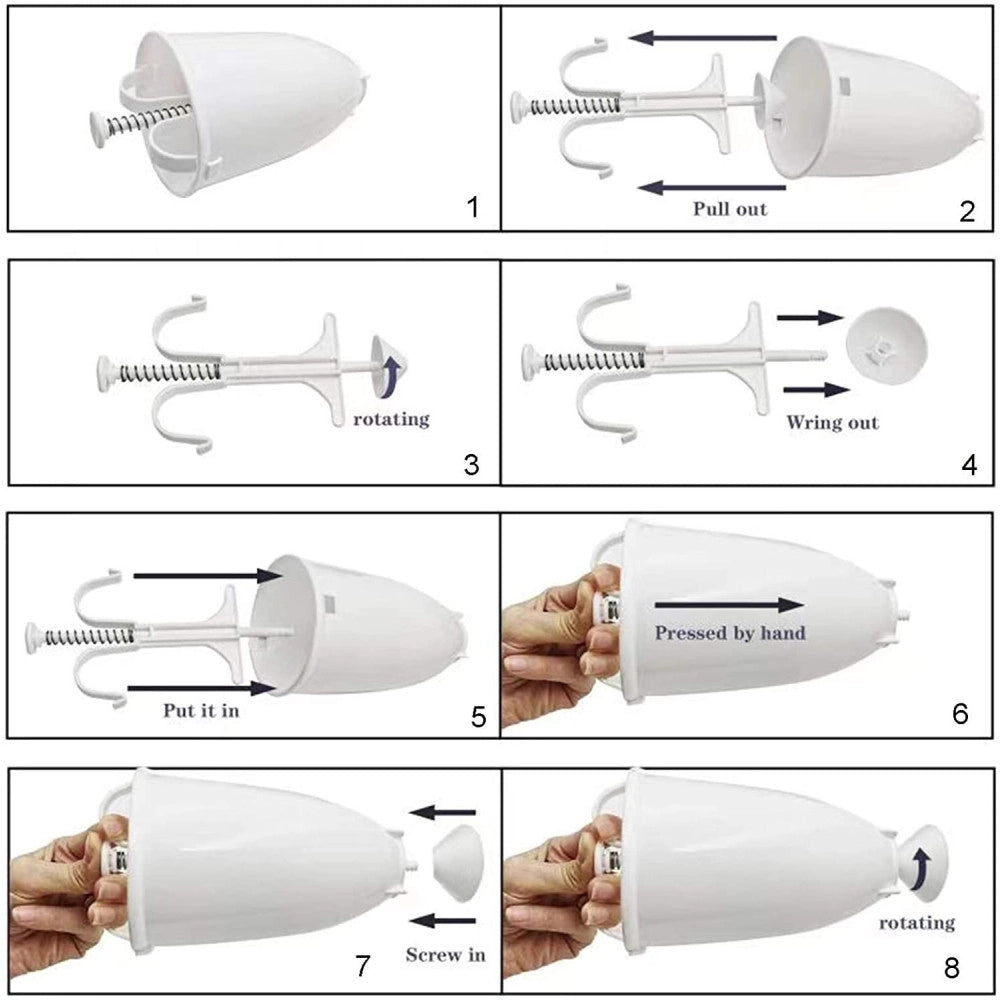 1

Pull out
2

rotating
3

Wring out
4

Put it in
5

Pressed by hand
6

Screw in
7

rotating
8