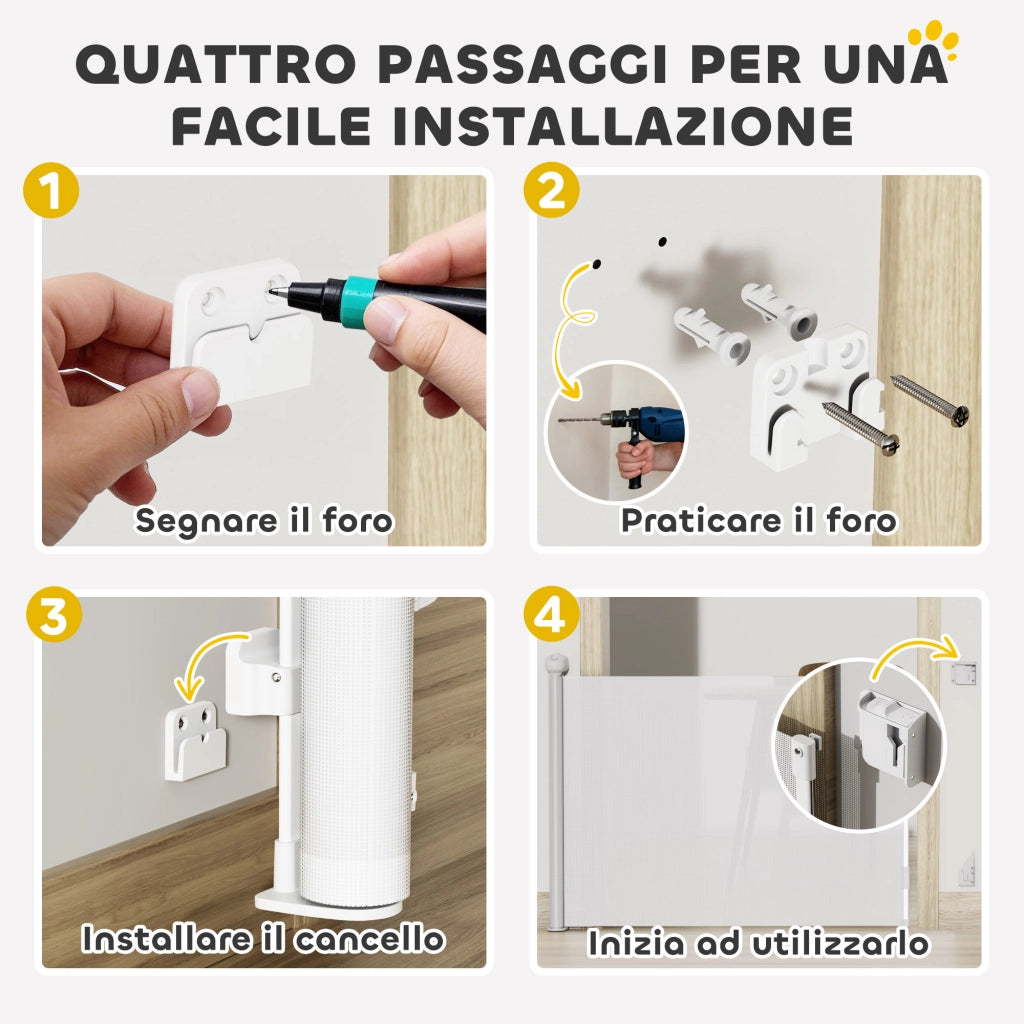 QUATTRO PASSAGGI PER UNA FACILE INSTALLAZIONE

1
Segnare il foro

2
Praticare il foro

3
Installare il cancello

4
Inizia ad utilizzarlo