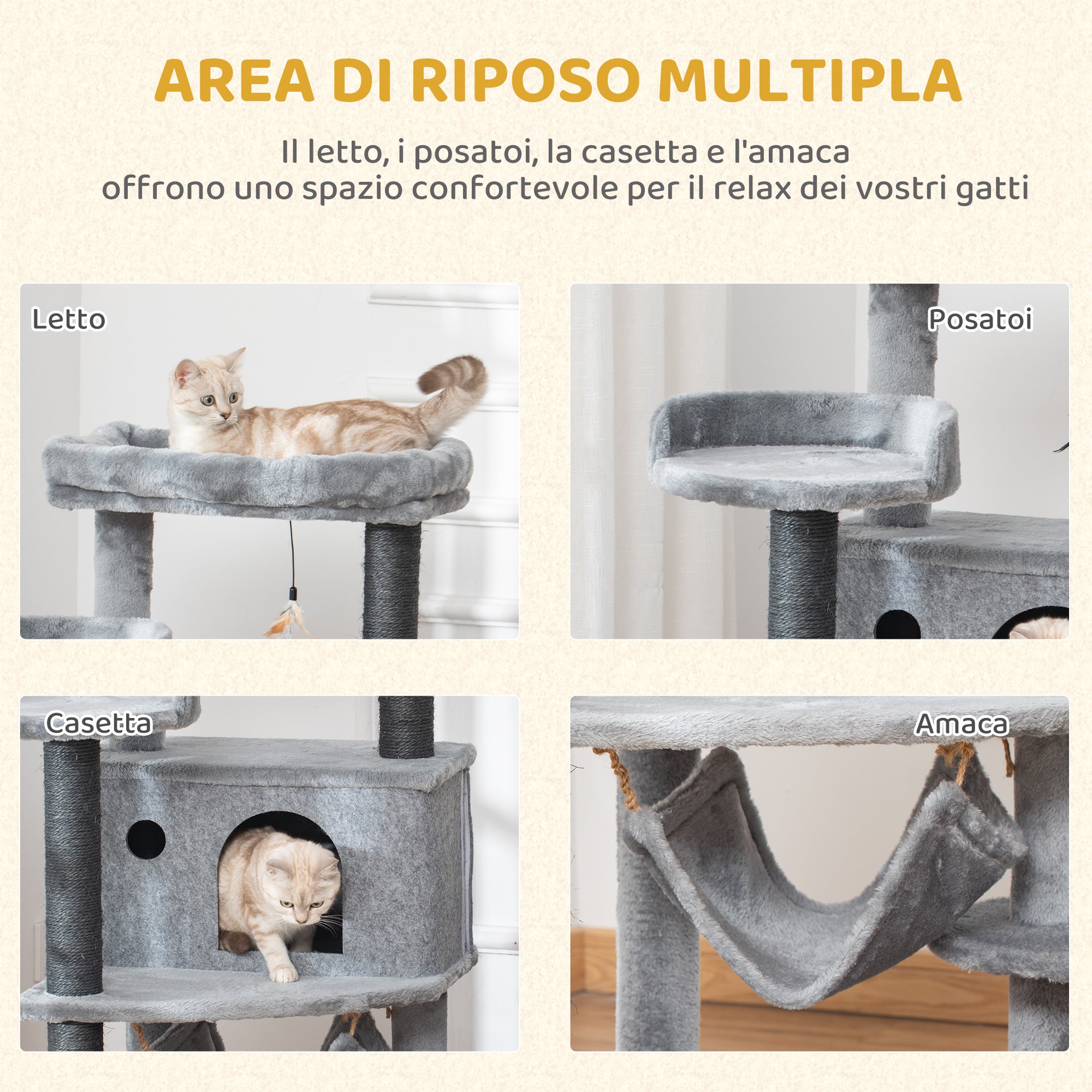 AREA DI RIPOSO MULTIPLA

Il letto, i posatoi, la casetta e l'amaca offrono uno spazio confortevole per il relax dei vostri gatti

Letto

Posatoi

Casetta

Amaca