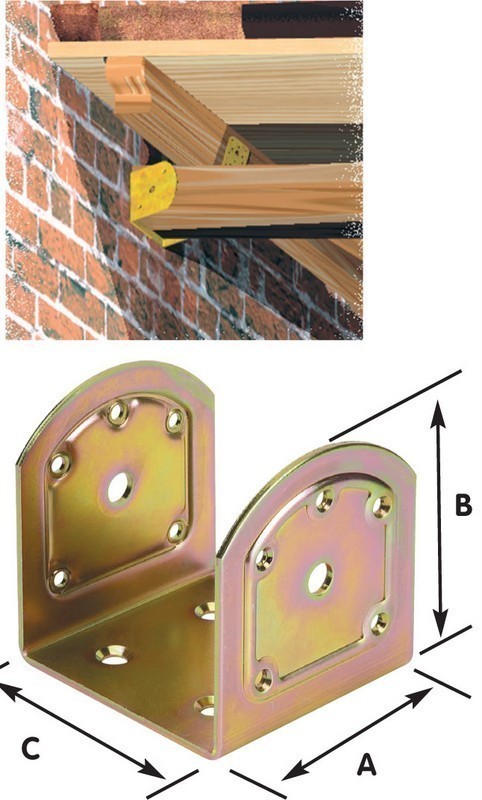 B

C

A