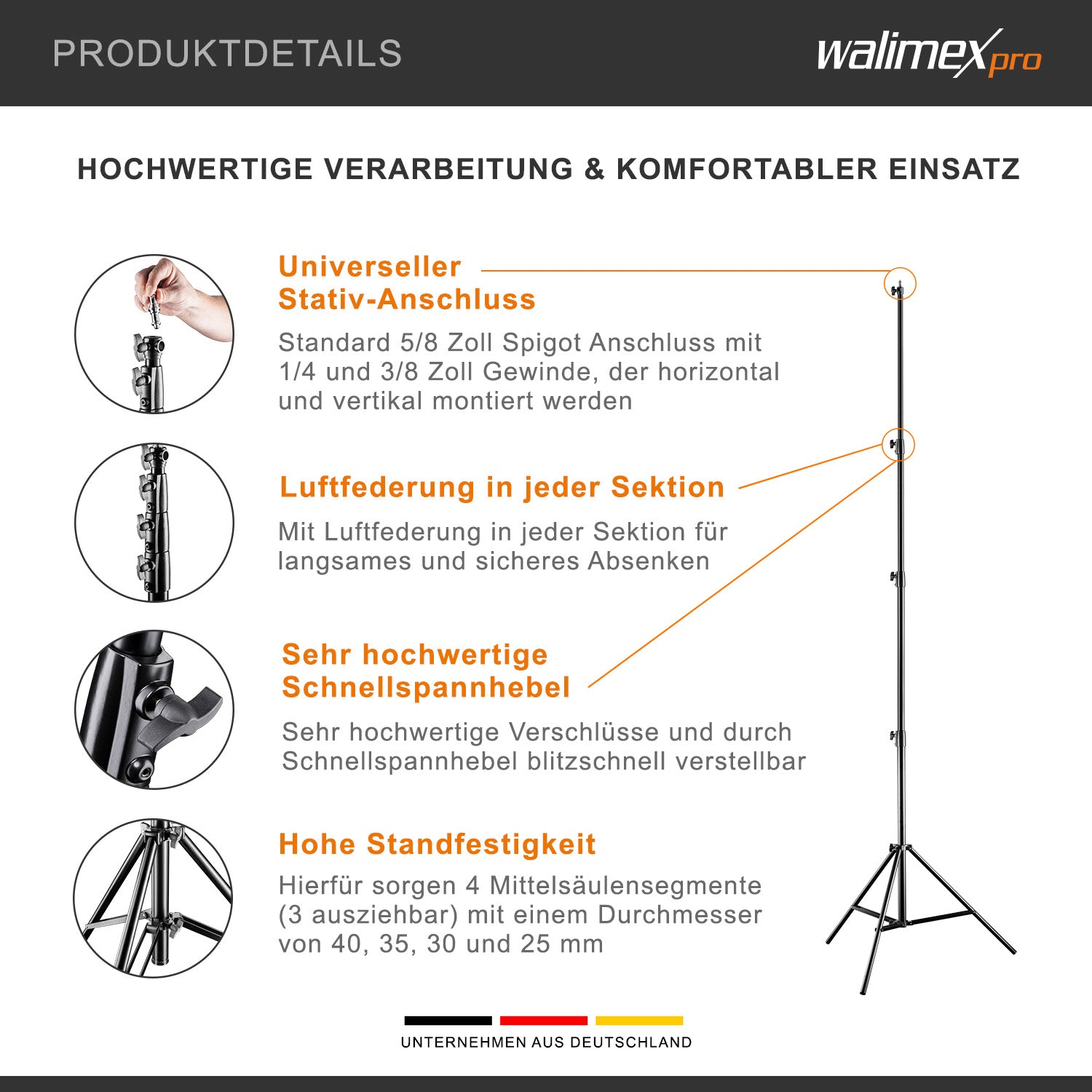 PRODUKTDETAILS

walimex pro

HOCHWERTIGE VERARBEITUNG & KOMFORTABLER EINSATZ

Universeller Stativ-Anschluss

Standard 5/8 Zoll Spigot Anschluss mit 1/4 und 3/8 Zoll Gewinde, der horizontal und vertikal montiert werden

Luftfederung in jeder Sektion

Mit Luftfederung in jeder Sektion für langsames und sicheres Absenken

Sehr hochwertige Schnellspannhebel

Sehr hochwertige Verschlüsse und durch Schnellspannhebel blitzschnell verstellbar

Hohe Standfestigkeit

Hierfür sorgen 4 Mittelsäulensegmente (3 ausziehbar) mit einem Durchmesser von 40, 35, 30 und 25 mm

UNTERNEHMEN AUS DEUTSCHLAND