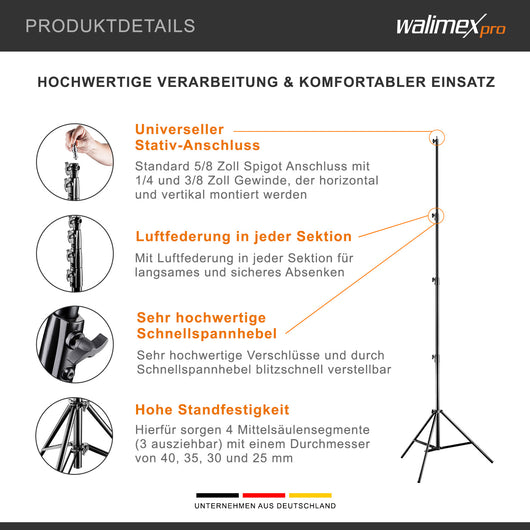 PRODUKTDETAILS

walimex pro

HOCHWERTIGE VERARBEITUNG & KOMFORTABLER EINSATZ

Universeller Stativ-Anschluss

Standard 5/8 Zoll Spigot Anschluss mit 1/4 und 3/8 Zoll Gewinde, der horizontal und vertikal montiert werden

Luftfederung in jeder Sektion

Mit Luftfederung in jeder Sektion für langsames und sicheres Absenken

Sehr hochwertige Schnellspannhebel

Sehr hochwertige Verschlüsse und durch Schnellspannhebel blitzschnell verstellbar

Hohe Standfestigkeit

Hierfür sorgen 4 Mittelsäulensegmente (3 ausziehbar) mit einem Durchmesser von 40, 35, 30 und 25 mm

UNTERNEHMEN AUS DEUTSCHLAND