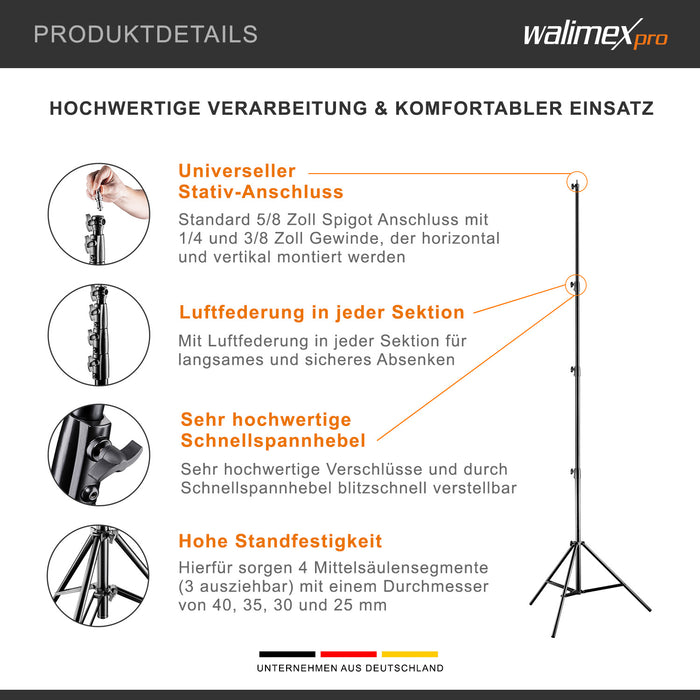 PRODUKTDETAILS

walimex pro

HOCHWERTIGE VERARBEITUNG & KOMFORTABLER EINSATZ

Universeller Stativ-Anschluss

Standard 5/8 Zoll Spigot Anschluss mit 1/4 und 3/8 Zoll Gewinde, der horizontal und vertikal montiert werden

Luftfederung in jeder Sektion

Mit Luftfederung in jeder Sektion für langsames und sicheres Absenken

Sehr hochwertige Schnellspannhebel

Sehr hochwertige Verschlüsse und durch Schnellspannhebel blitzschnell verstellbar

Hohe Standfestigkeit

Hierfür sorgen 4 Mittelsäulensegmente (3 ausziehbar) mit einem Durchmesser von 40, 35, 30 und 25 mm

UNTERNEHMEN AUS DEUTSCHLAND