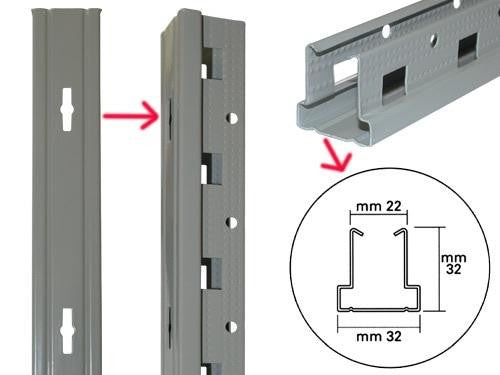 mm 22

mm 32

mm 32