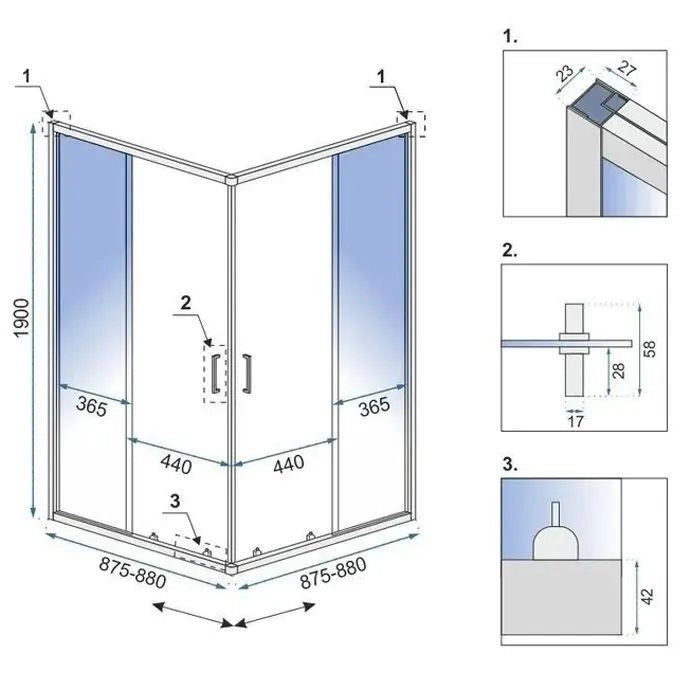 1
1
1900
2
365
365
440
440
3
875-880
875-880
1.
23
27
2.
58
28
17
3.
42