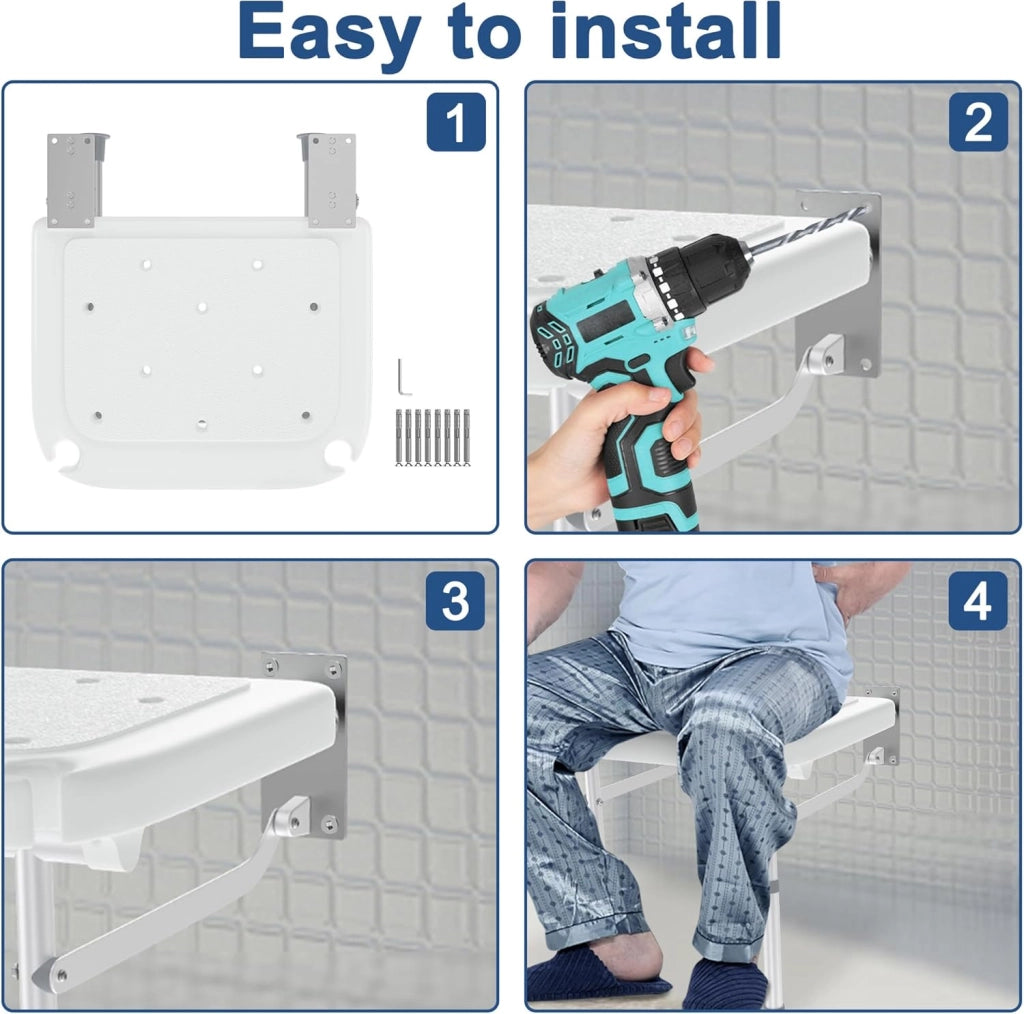 Easy to install

1

2

3

4