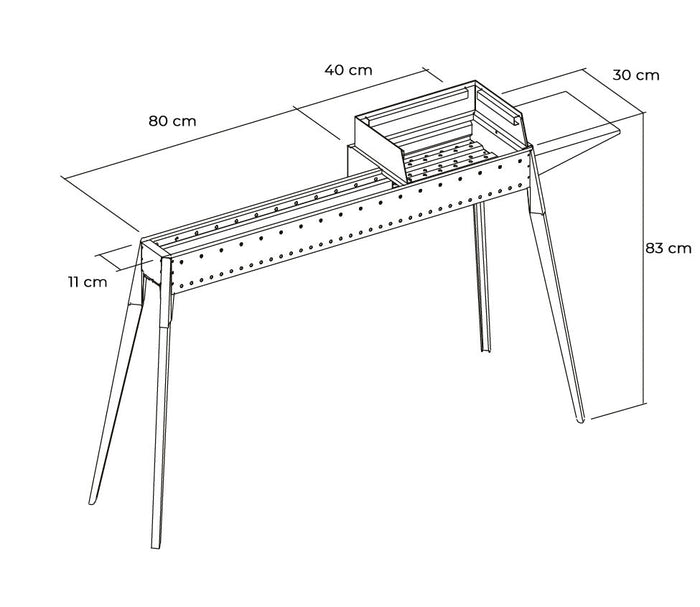 40 cm
30 cm
80 cm
83 cm
11 cm