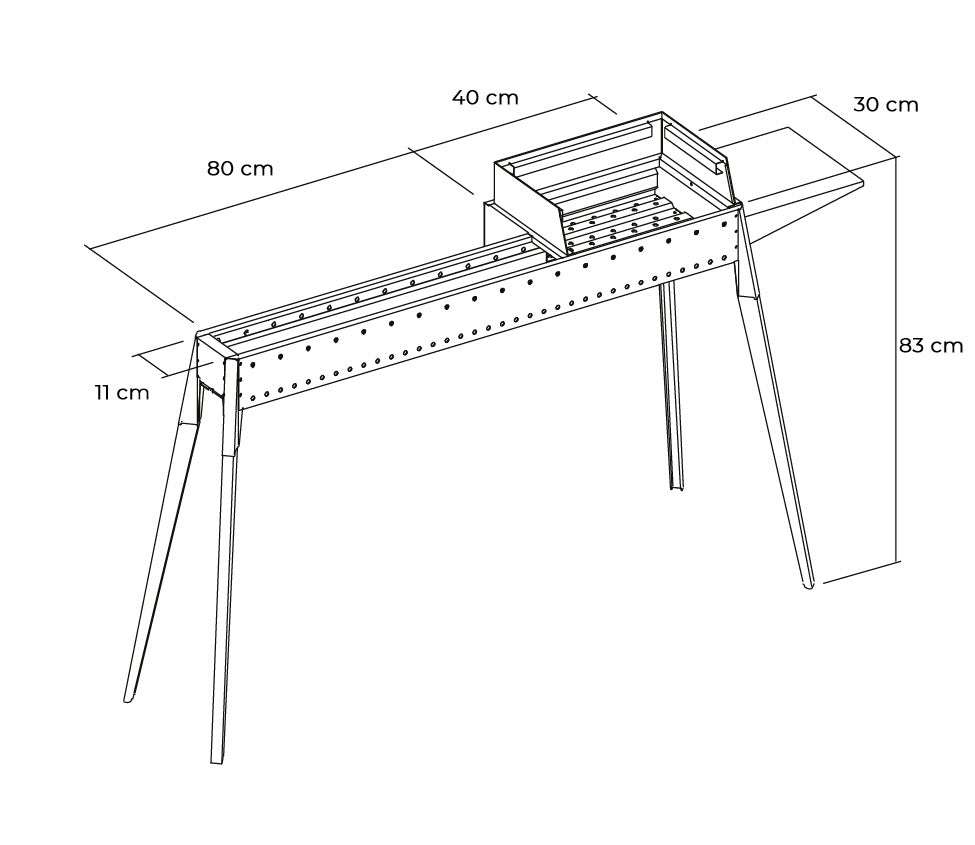 40 cm

30 cm

80 cm

83 cm

11 cm