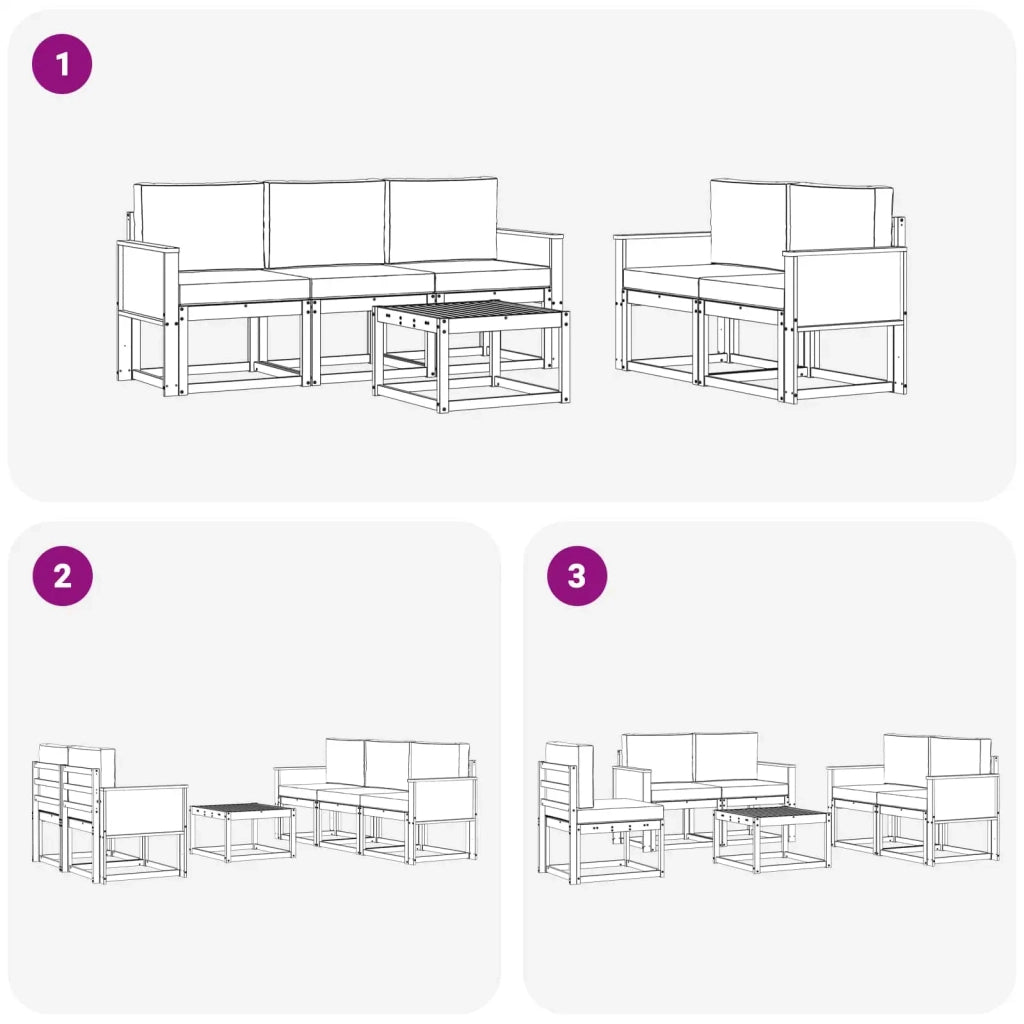 1

2

3