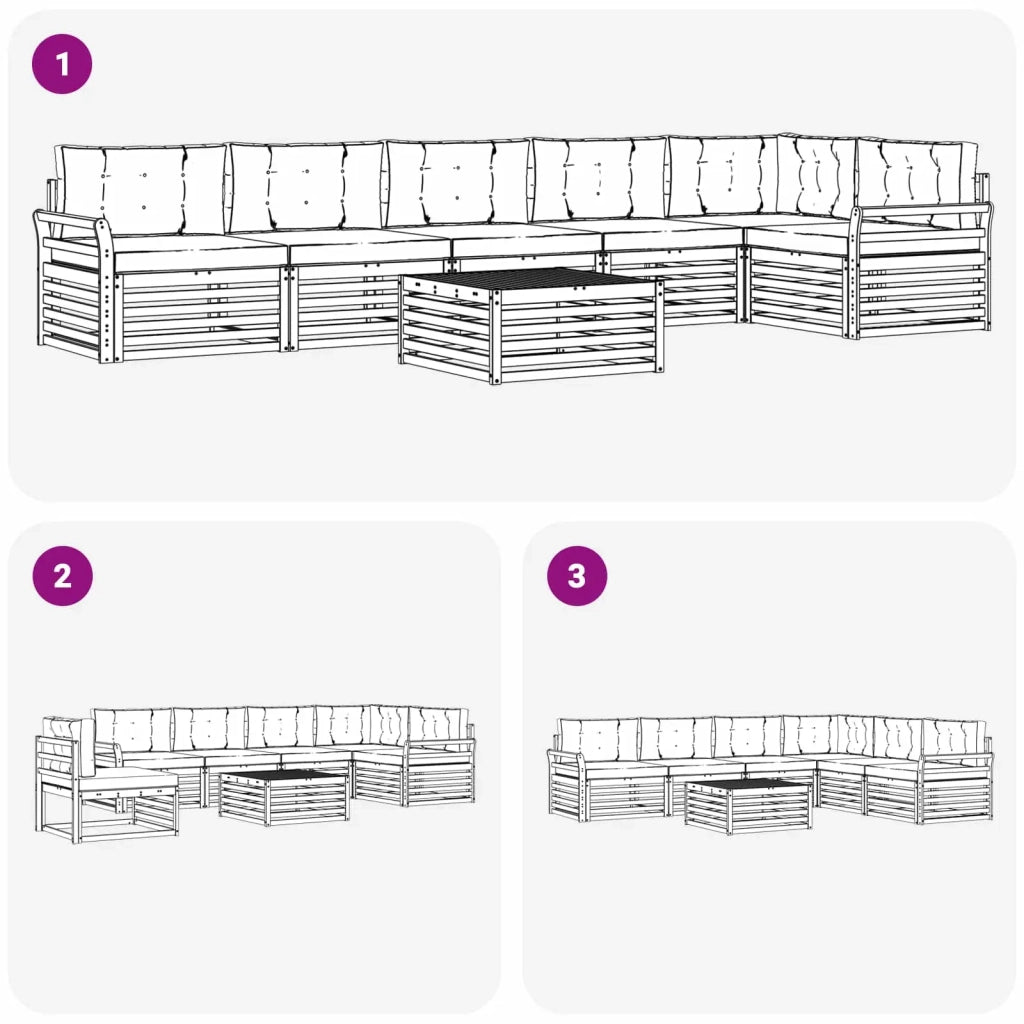 1

2

3