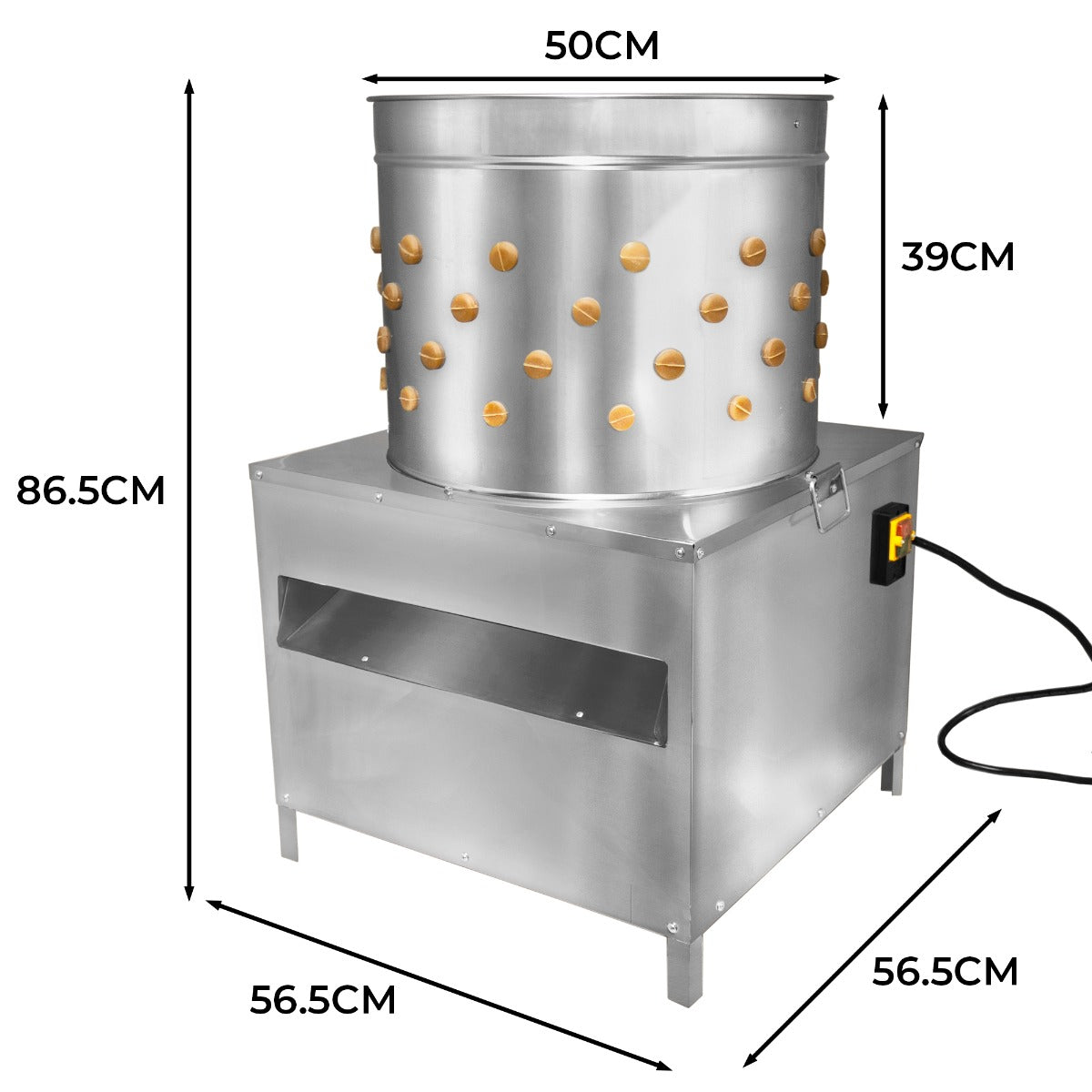 50CM
39CM
86.5CM
56.5CM
56.5CM