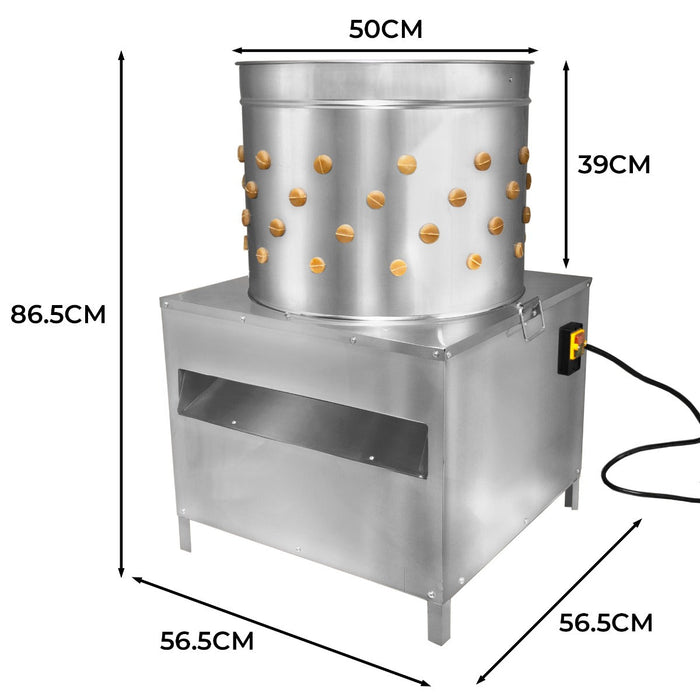 50CM

39CM

86.5CM

56.5CM

56.5CM